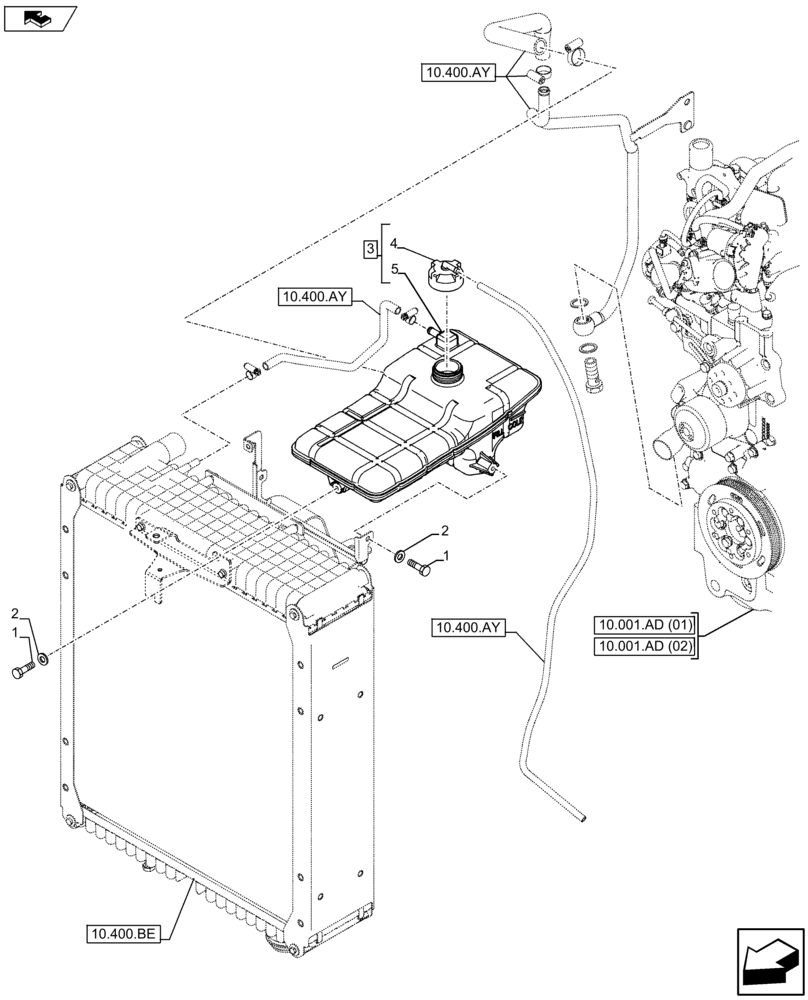 10.400.AY

3
4
5

10.400.AY

2
1

2
1

10.400.AY

10.001.AD (01)
10.001.AD (02)

10.400.BE