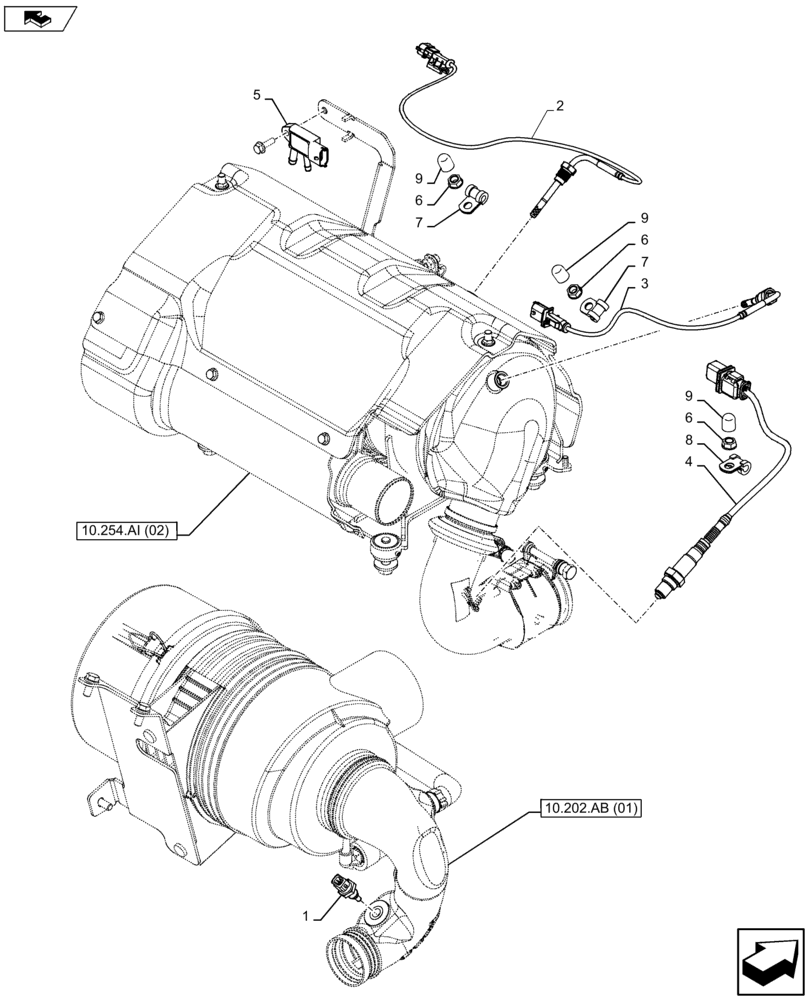 5
2
9
6
7
9
6
7
3
9
6
8
4
10.254.AI (02)
10.202.AB (01)
1