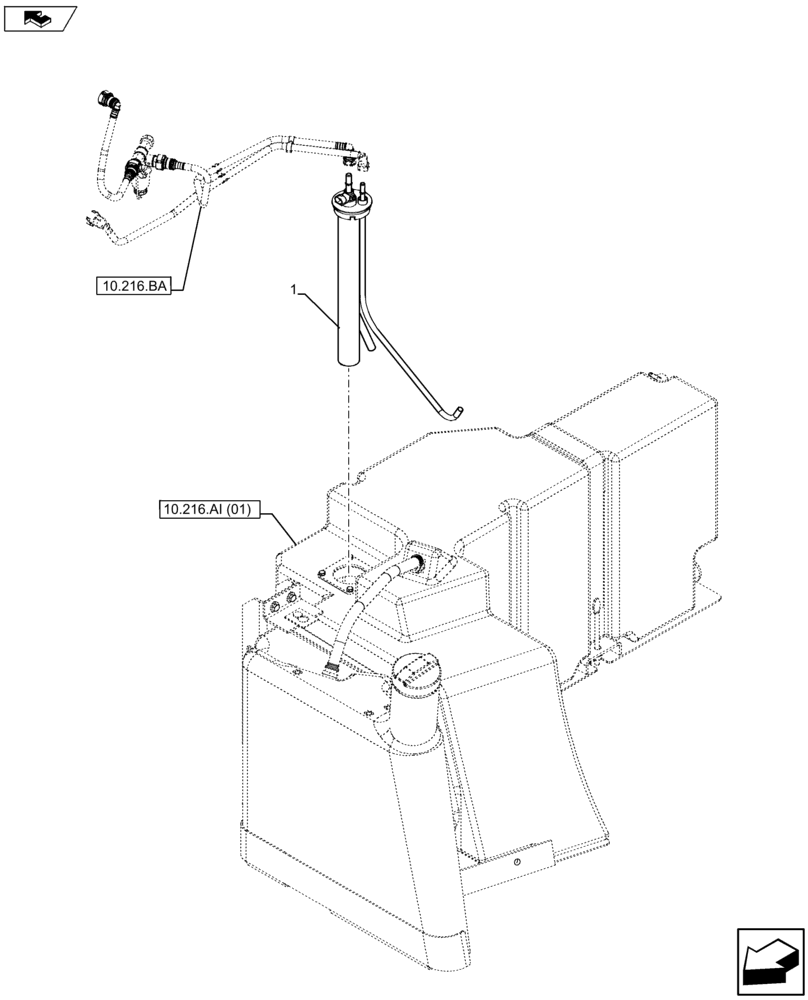 10.216.BA

1

10.216.AI (01)