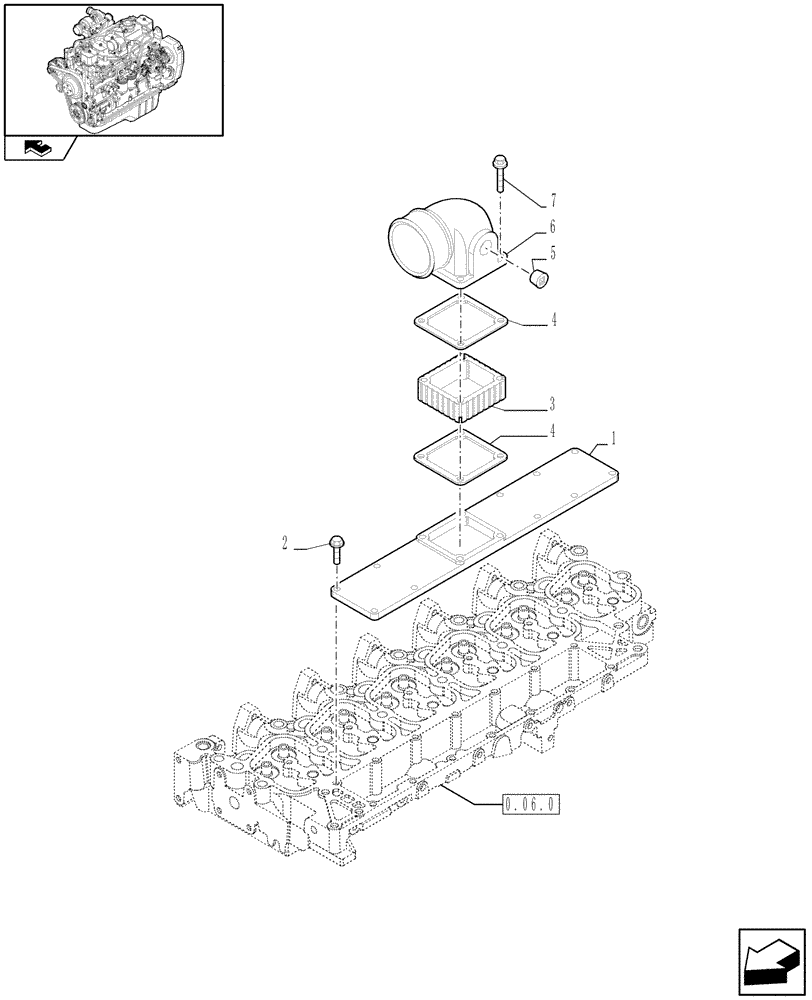 7
6
5
4
3
4
1
2
0.06.0