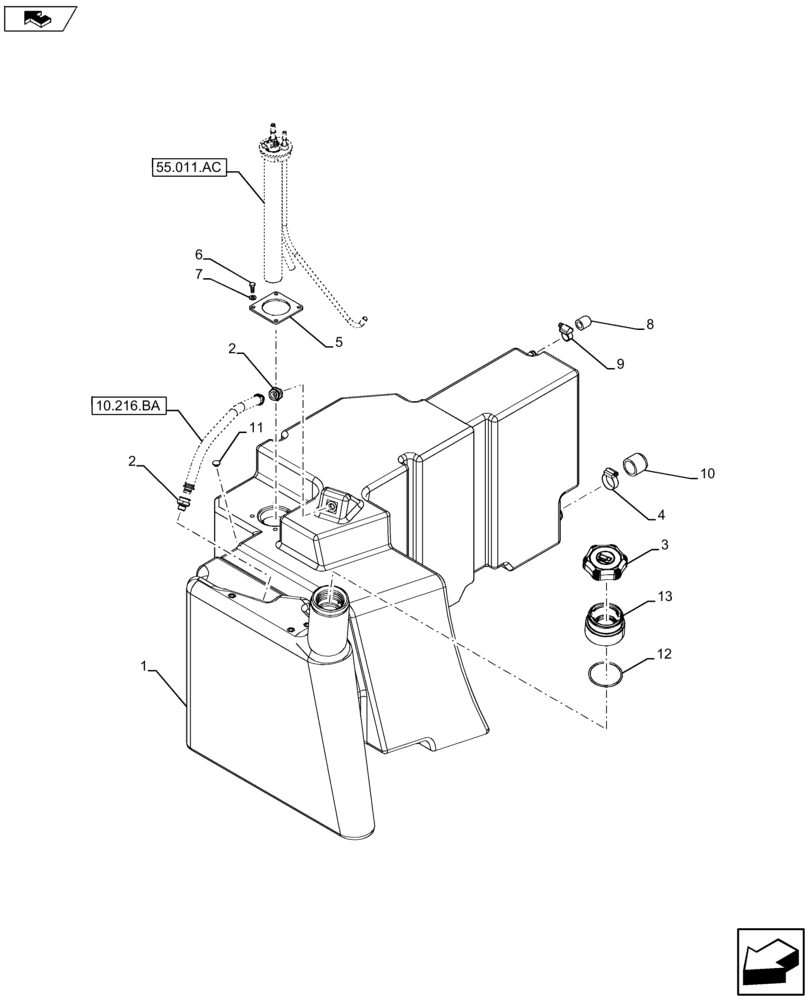 55.011.AC

6

7

5

8

9

2

10.216.BA

11

2

10

4

3

13

12

1