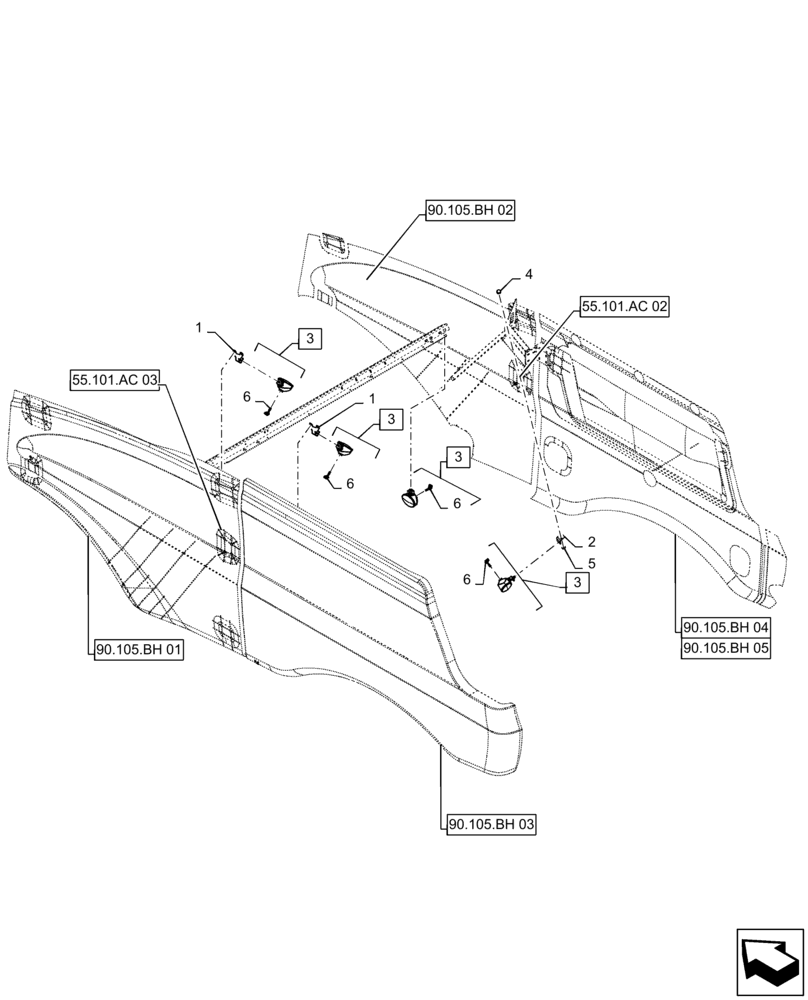 90.105.BH 02

4

55.101.AC 02

1

3

55.101.AC 03

6

1

3

6

3

6

2

5

6

3

90.105.BH 04

90.105.BH 05

90.105.BH 01

90.105.BH 03