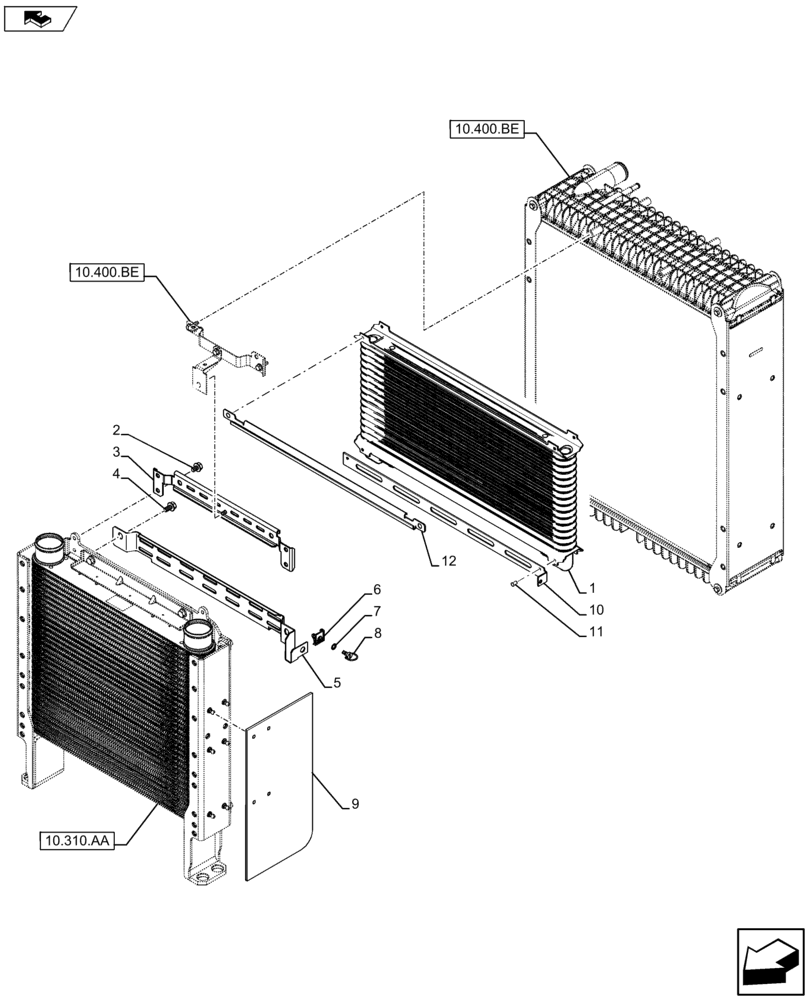 10.400.BE

10.400.BE

2
3
4
12
1
10
11
6
7
8
5
9

10.310.AA