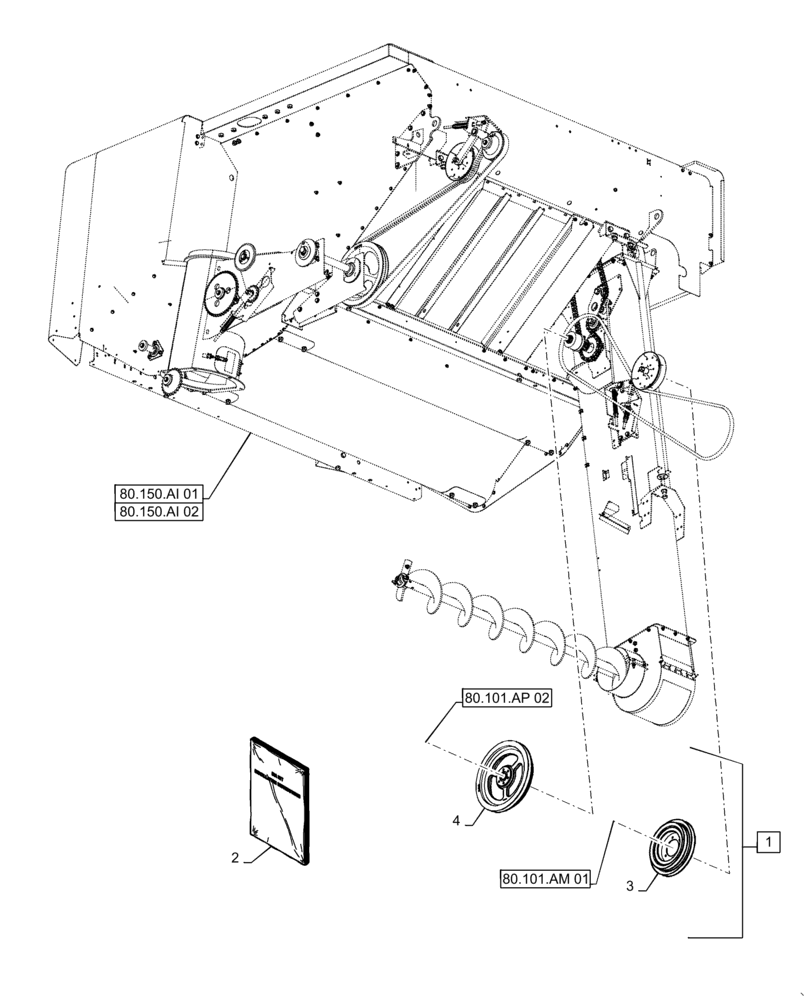 80.150.AI 01
80.150.AI 02

80.101.AP 02

4

2

80.101.AM 01

3

1