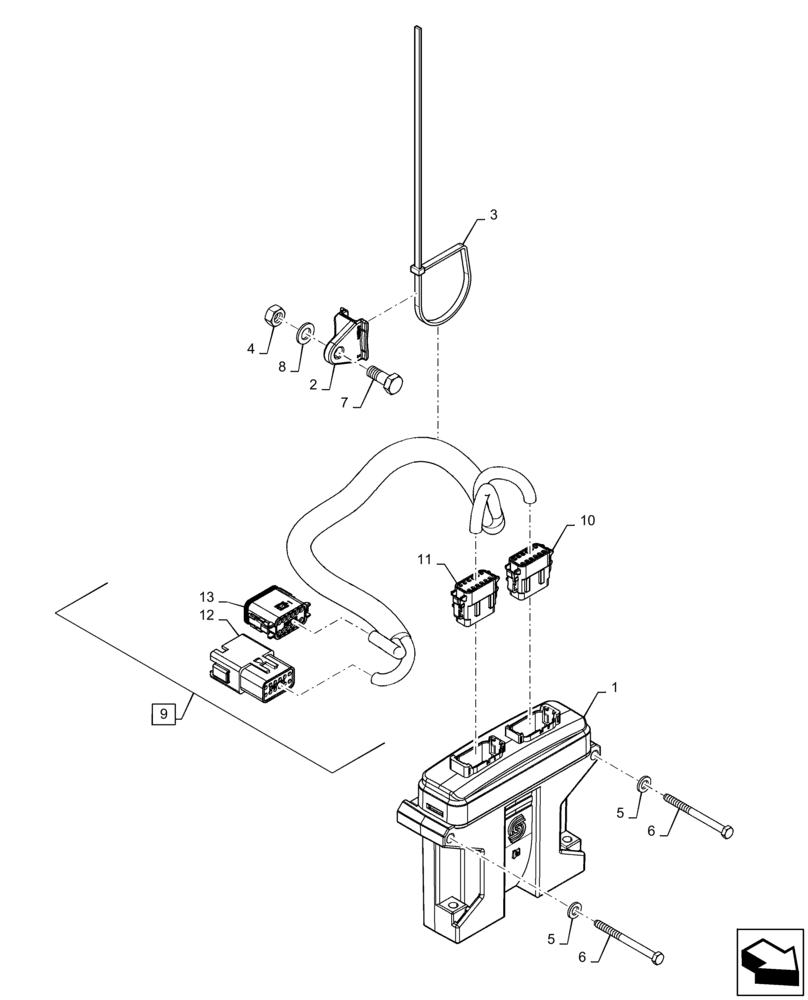 3
4
8
2
7
10
11
13
12
9
1
5
6
5
6