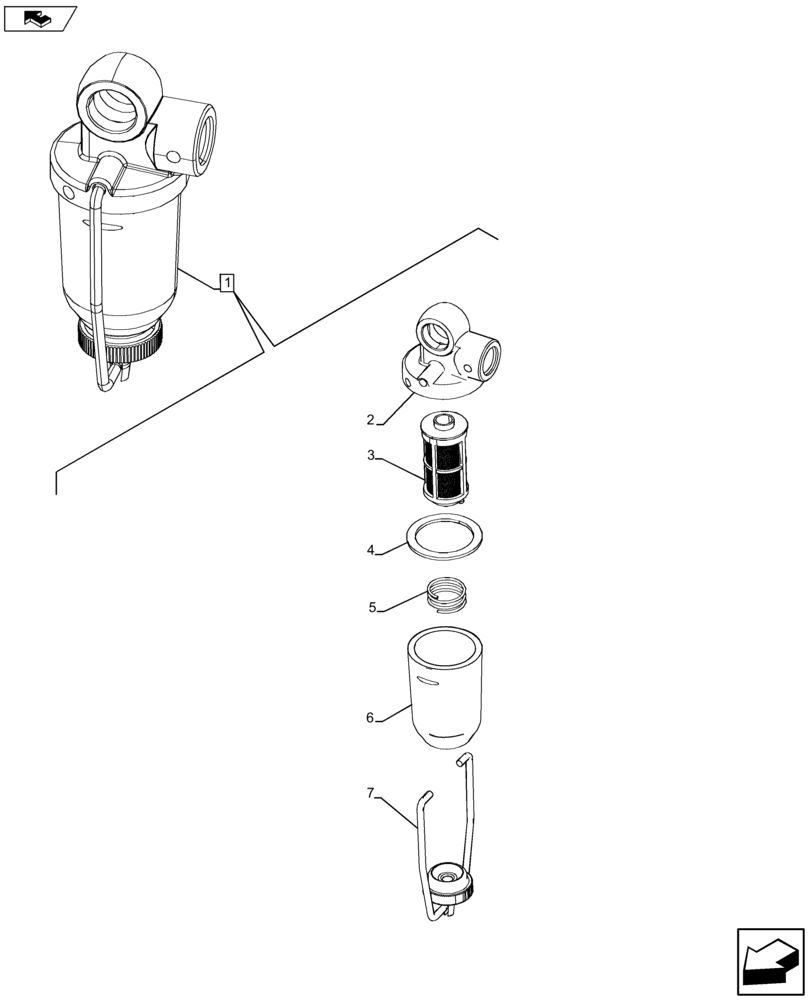 1
2
3
4
5
6
7