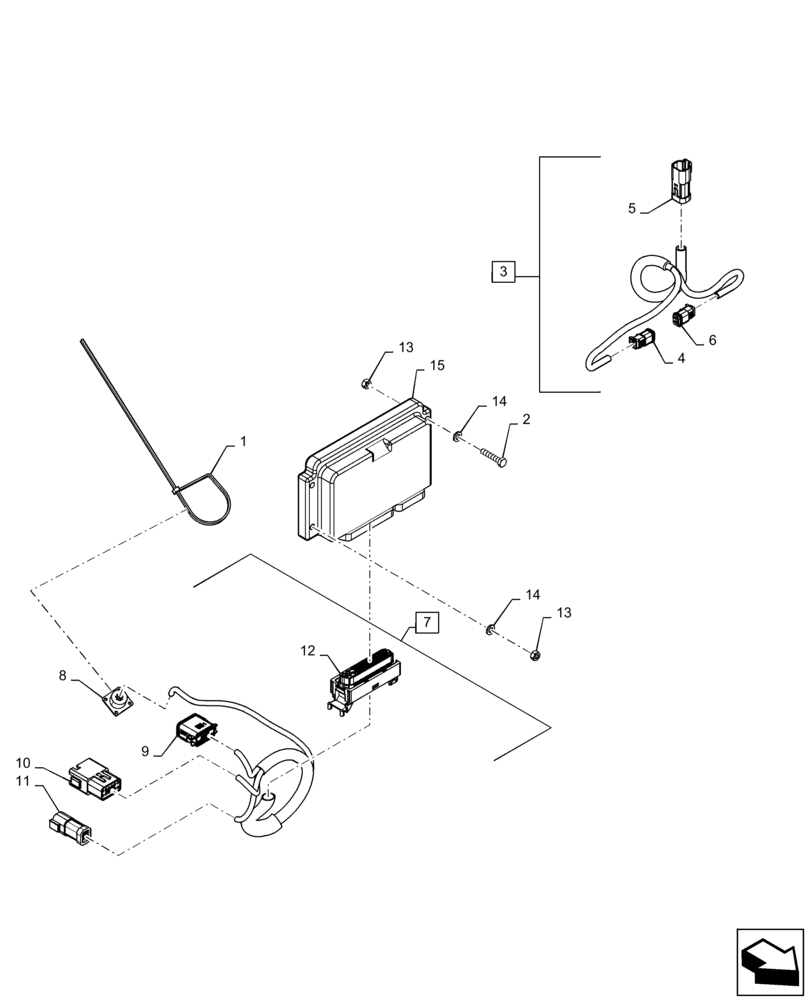 5
3
6
4
13
15
14
2
1
14
13
7
12
8
9
10
11