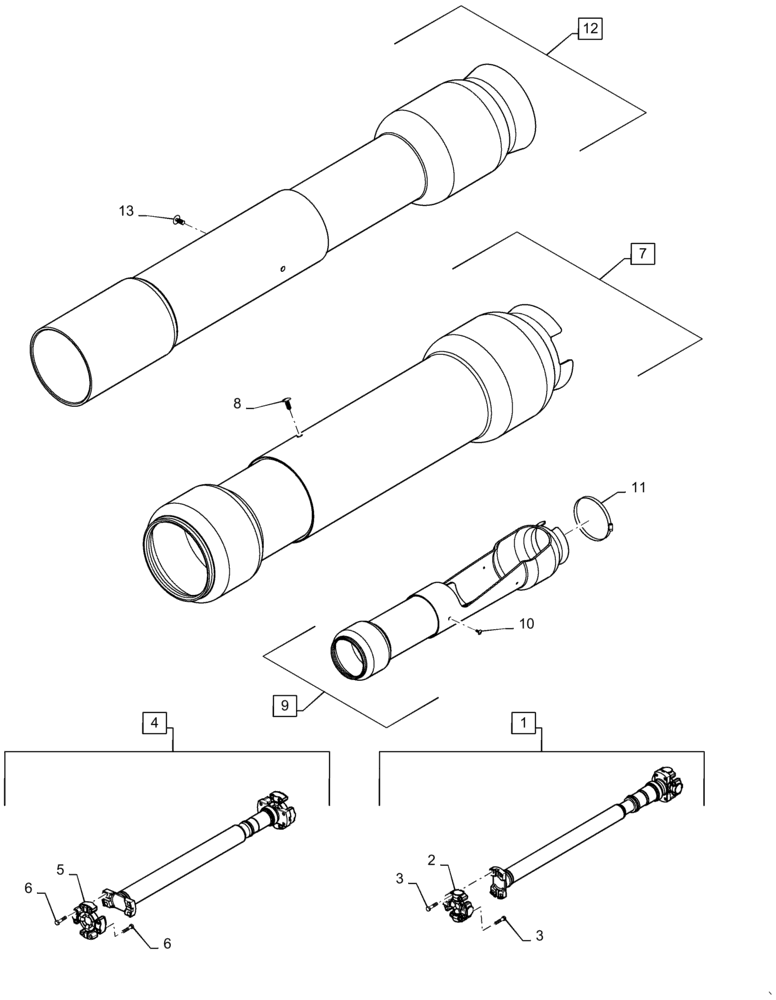 12
13
7
8
11
10
9
4
1
5
6
6
2
3
3