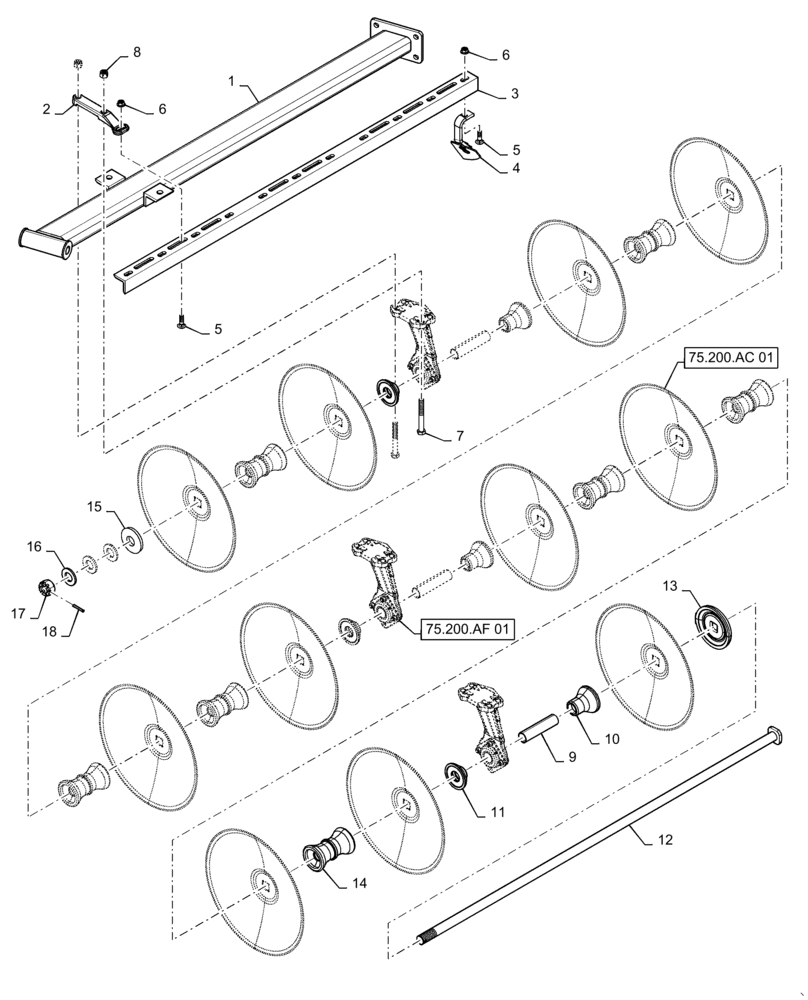 8
6
1
2
6
3
5
4
5
7
75.200.AC 01
15
16
17
18
75.200.AF 01
13
9
10
11
12
14