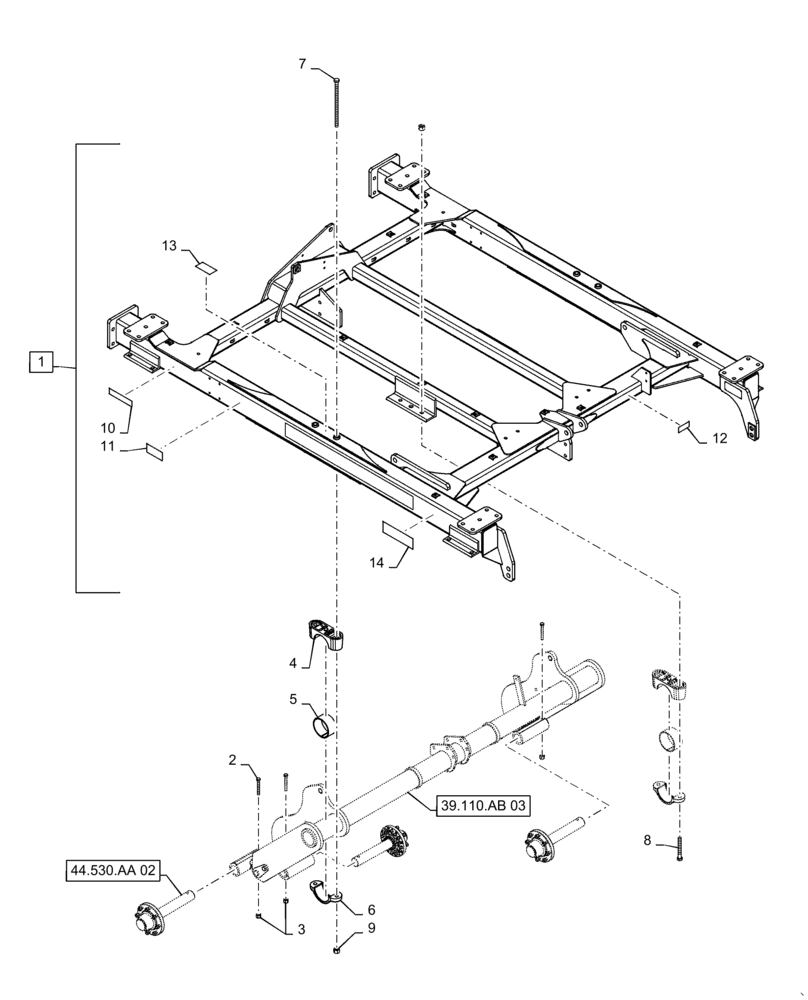 7
13
1
10
11
12
14
4
5
2
39.110.AB 03
8
44.530.AA 02
6
3
9