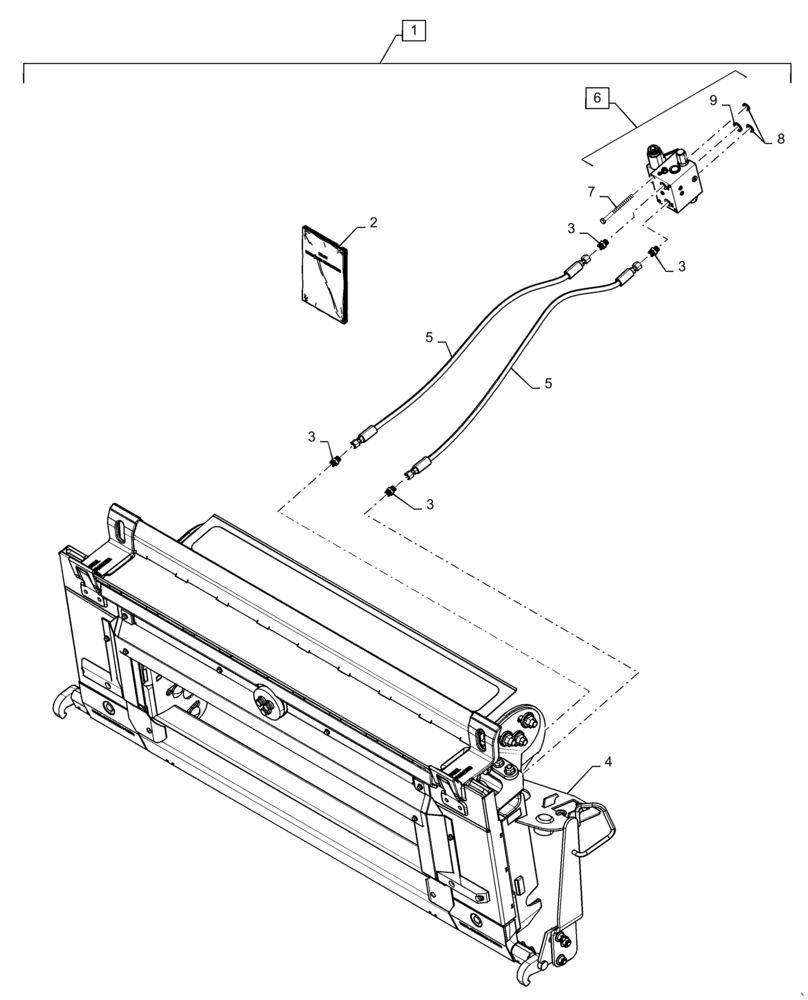 1
6
9
8
7
2
3
3
5
5
3
3
4