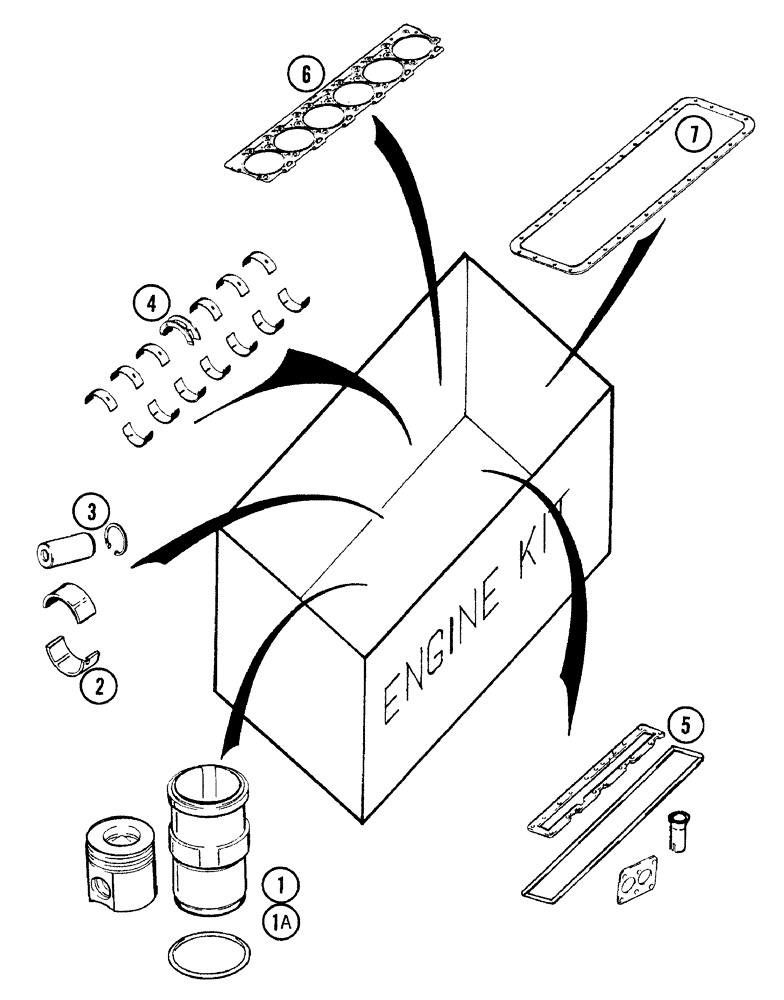 6
7
4
3
2
ENGINE KIT
5
1
1A