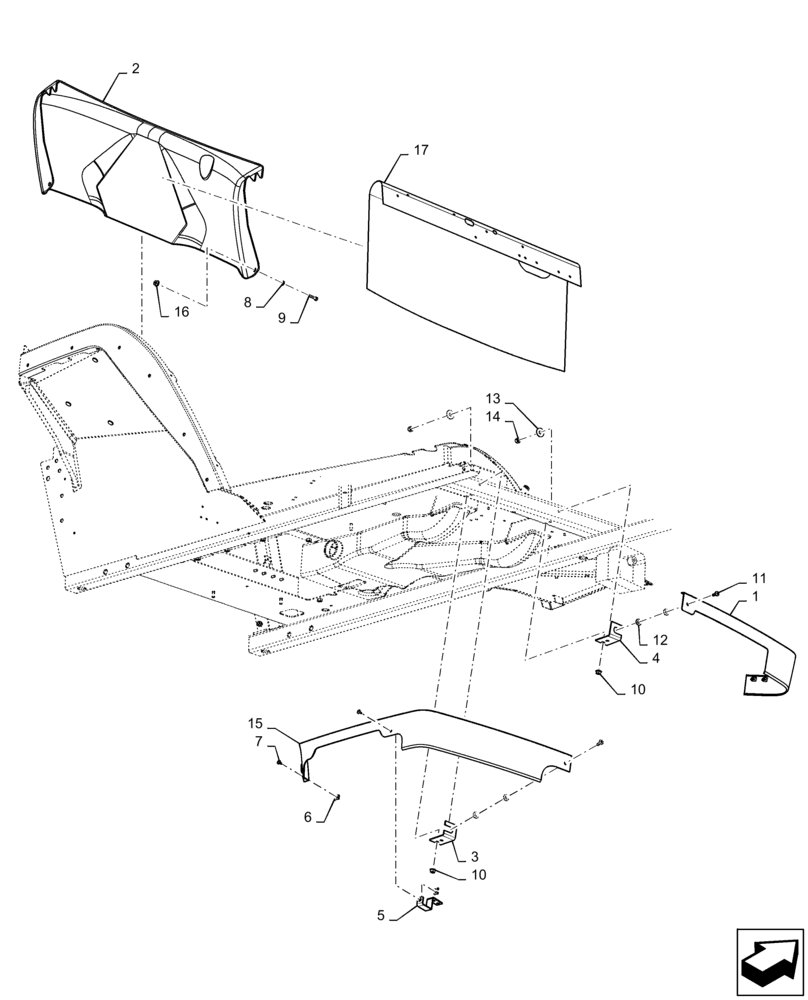 2
17
16
8
9
13
14
11
1
12
4
10
15
7
6
3
10
5