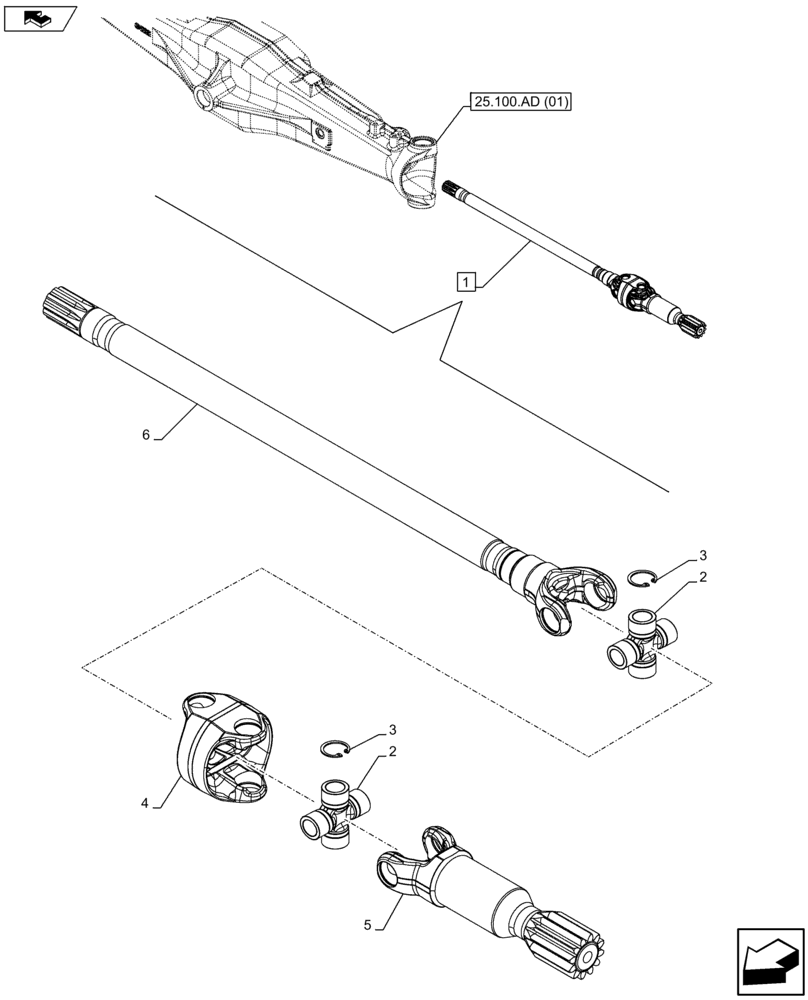 25.100.AD (01)

1

6

3

2

3

2

4

5