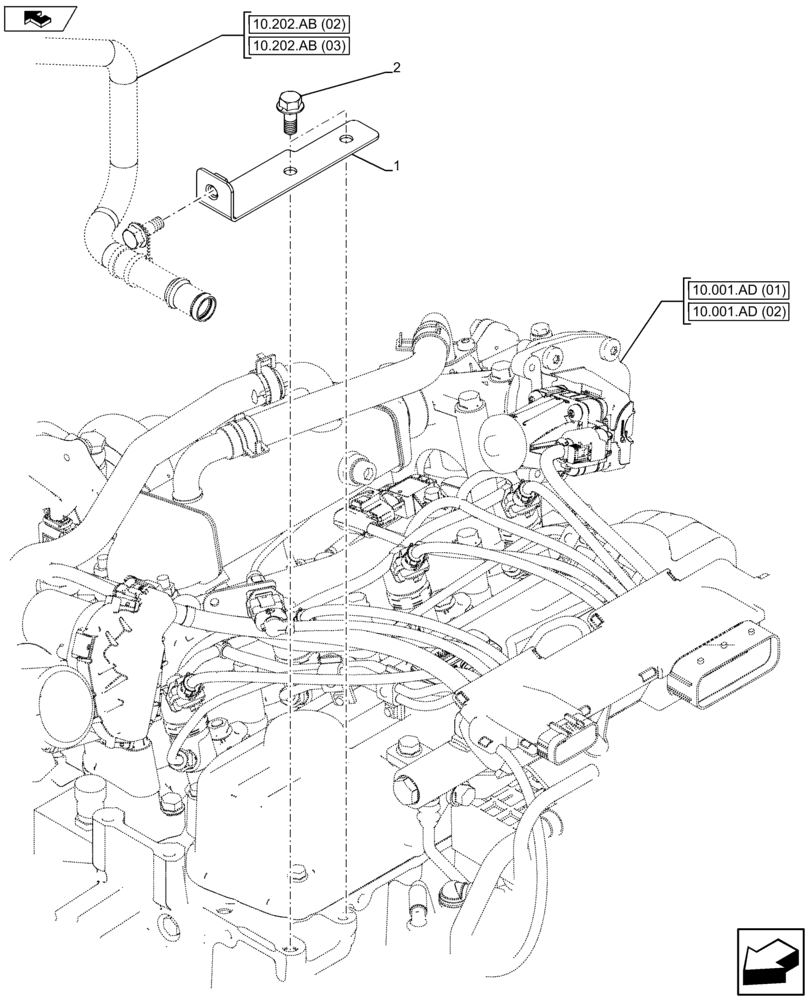 10.202.AB (02)
10.202.AB (03)
2
1
10.001.AD (01)
10.001.AD (02)