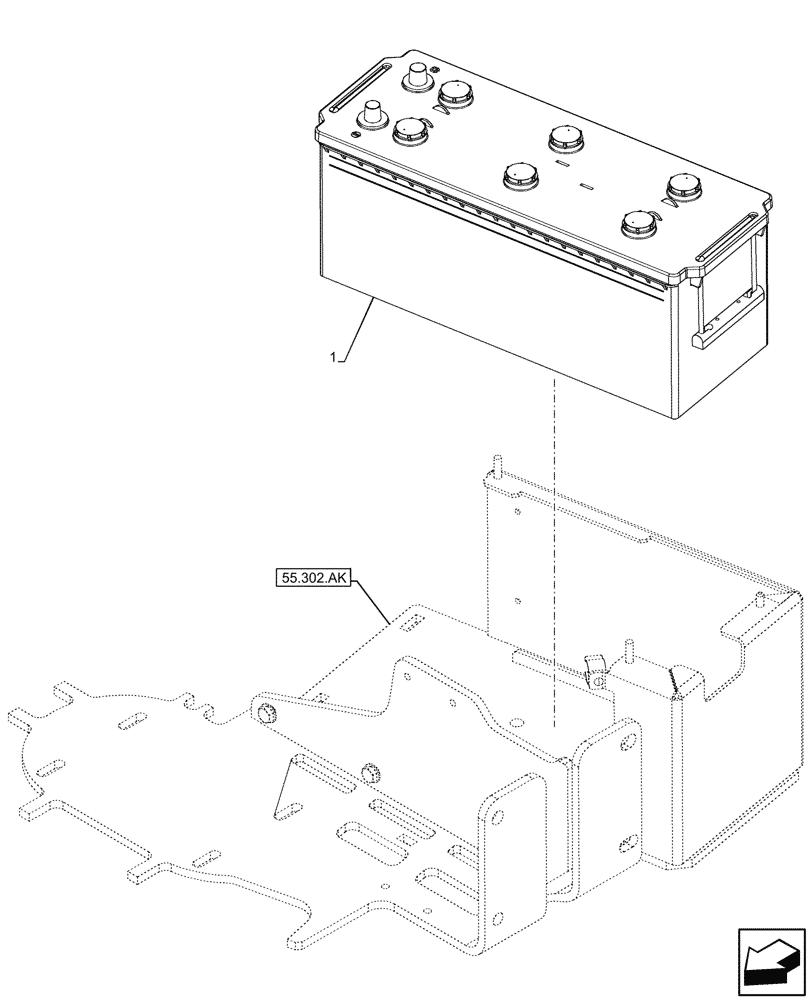 1

55.302.AK