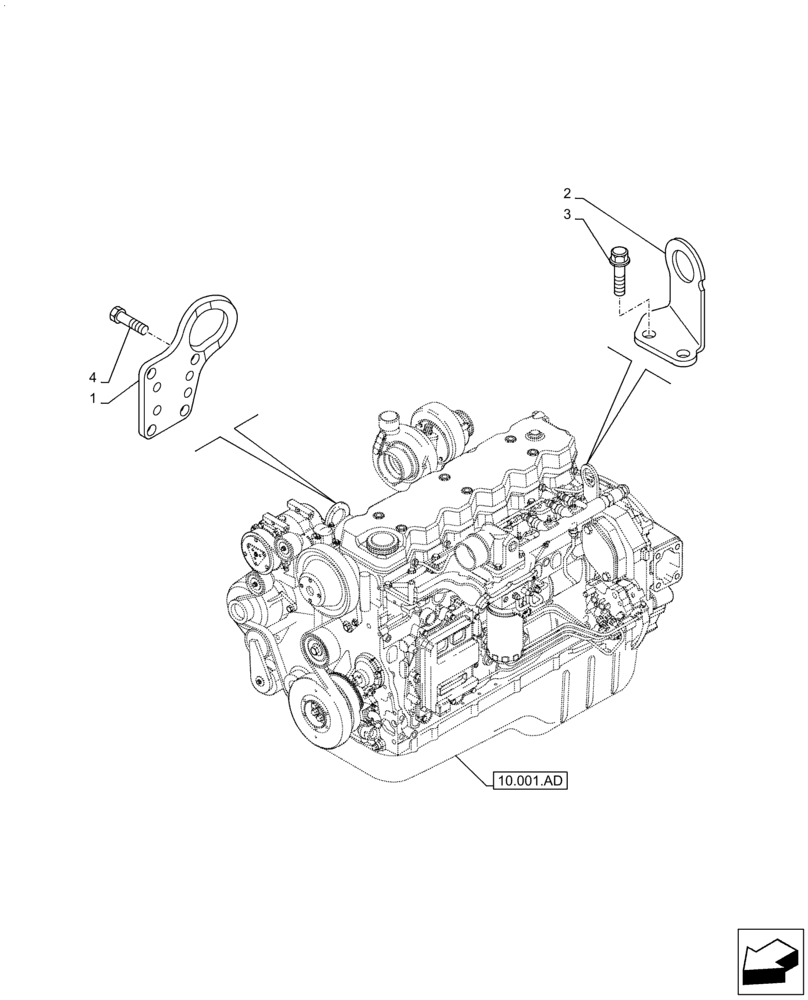 2
3
4
1
10.001.AD