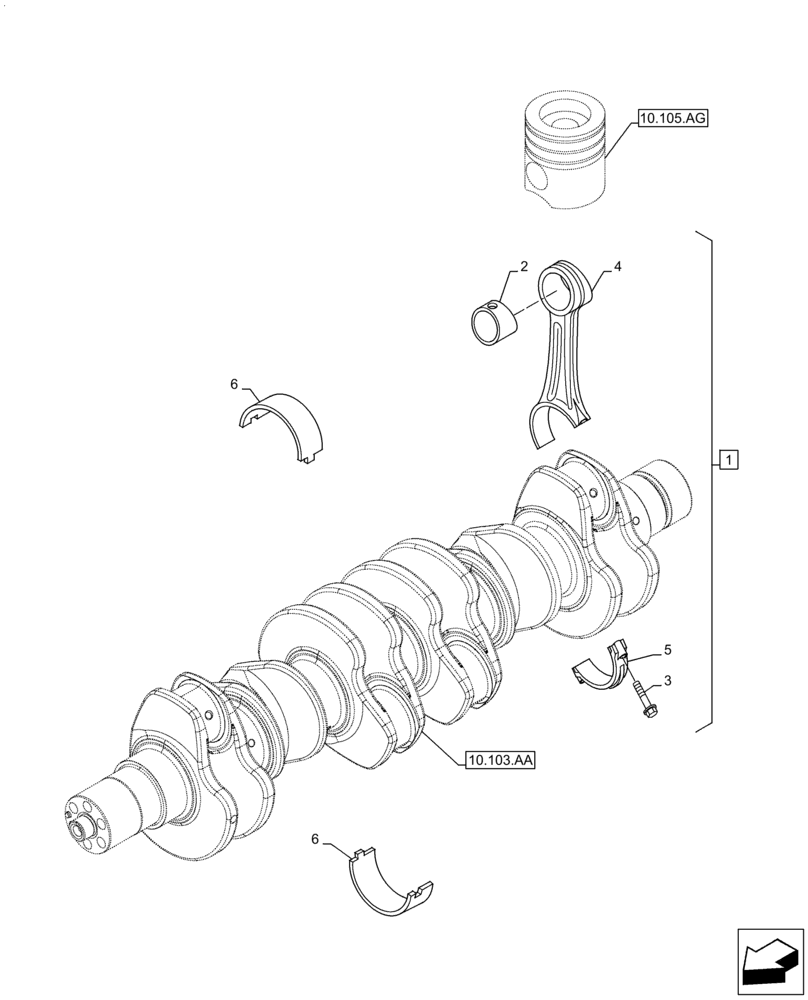 10.105.AG

2

4

6

1

5

3

10.103.AA

6