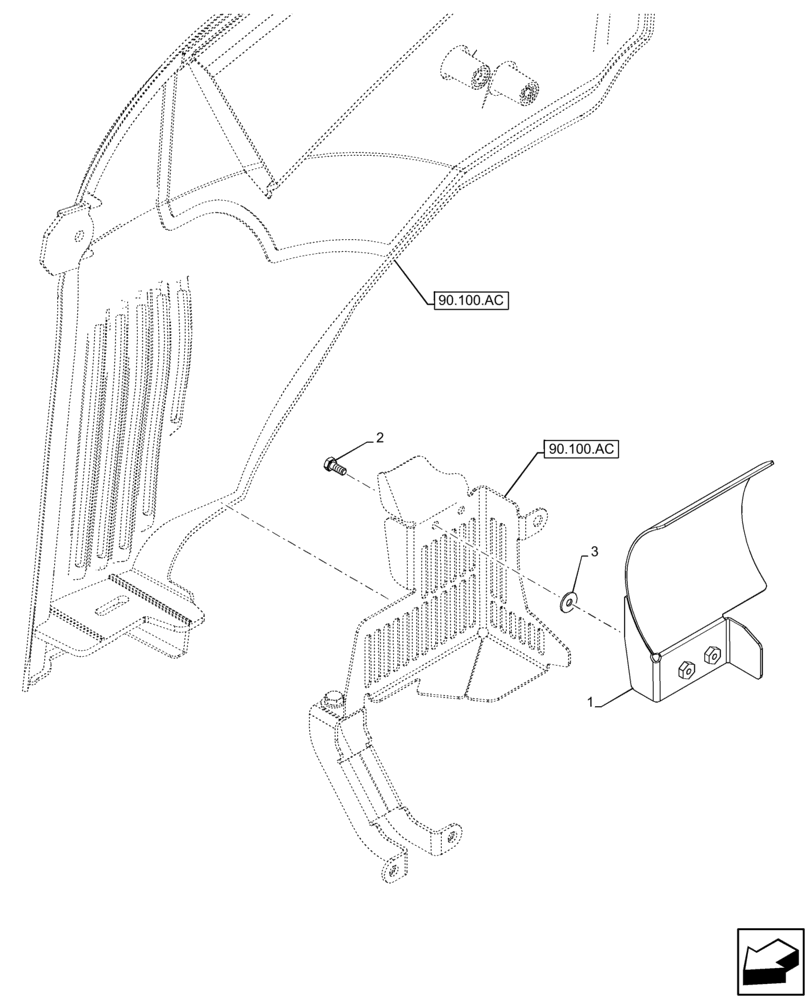 90.100.AC

2

90.100.AC

3

1