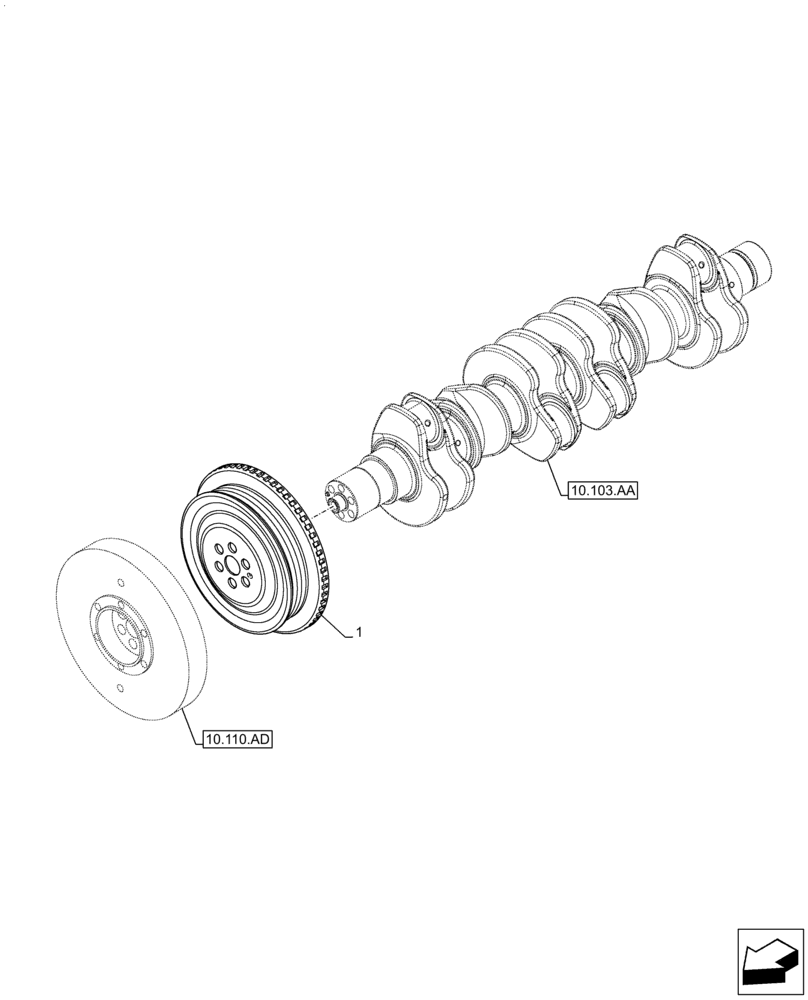 10.103.AA

1

10.110.AD