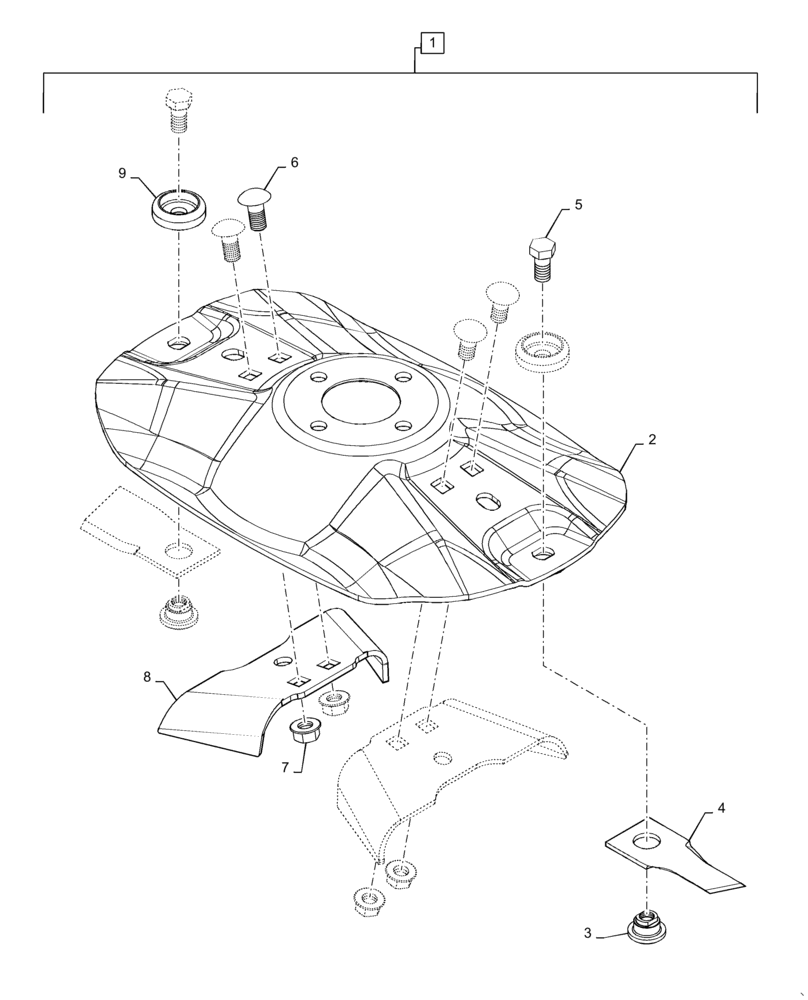 1
9
6
5
2
8
7
4
3