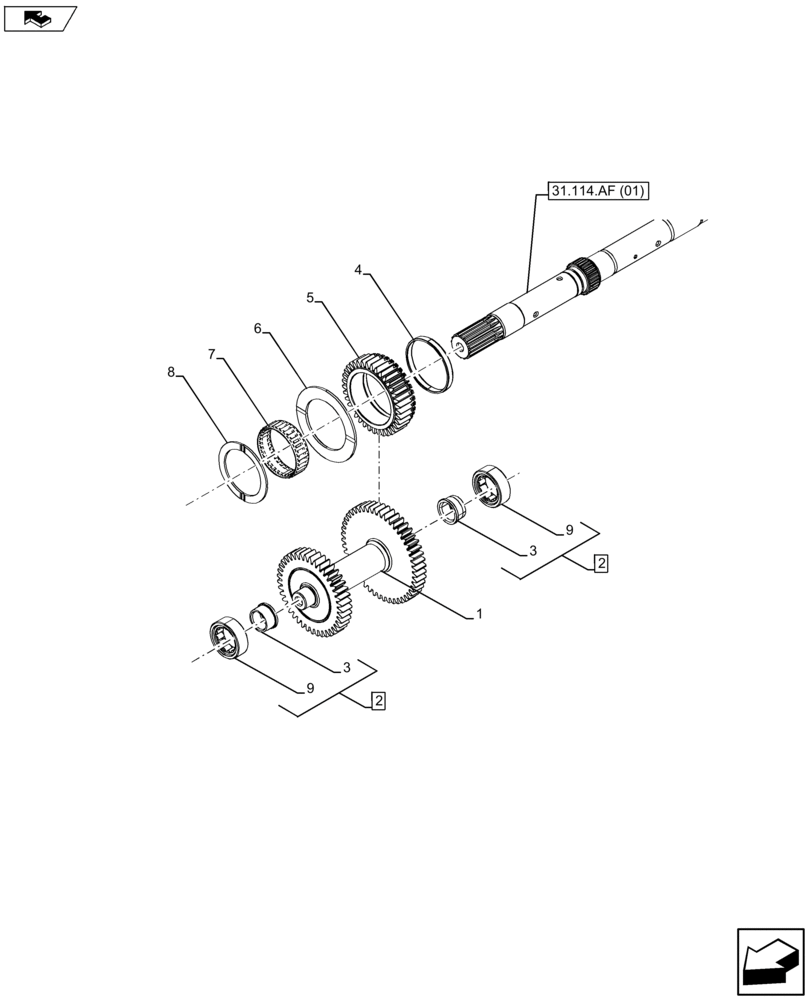 31.114.AF (01)

4

5

6

7

8

9

3

2

1

3

9

2