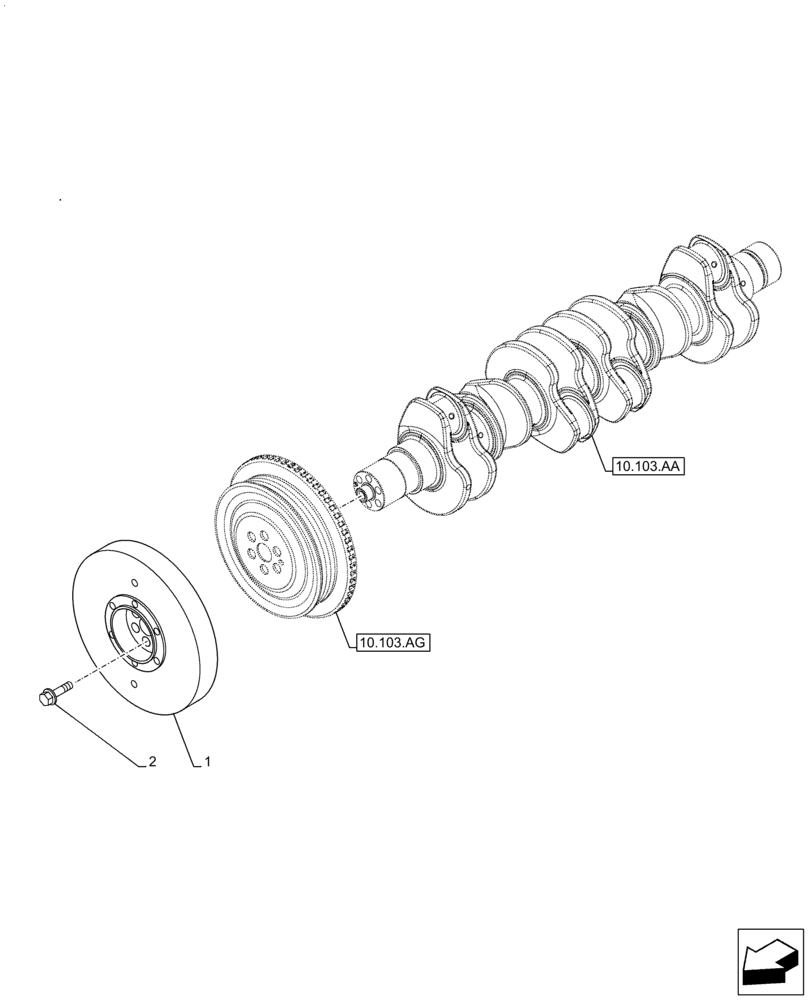 10.103.AA

10.103.AG

2

1