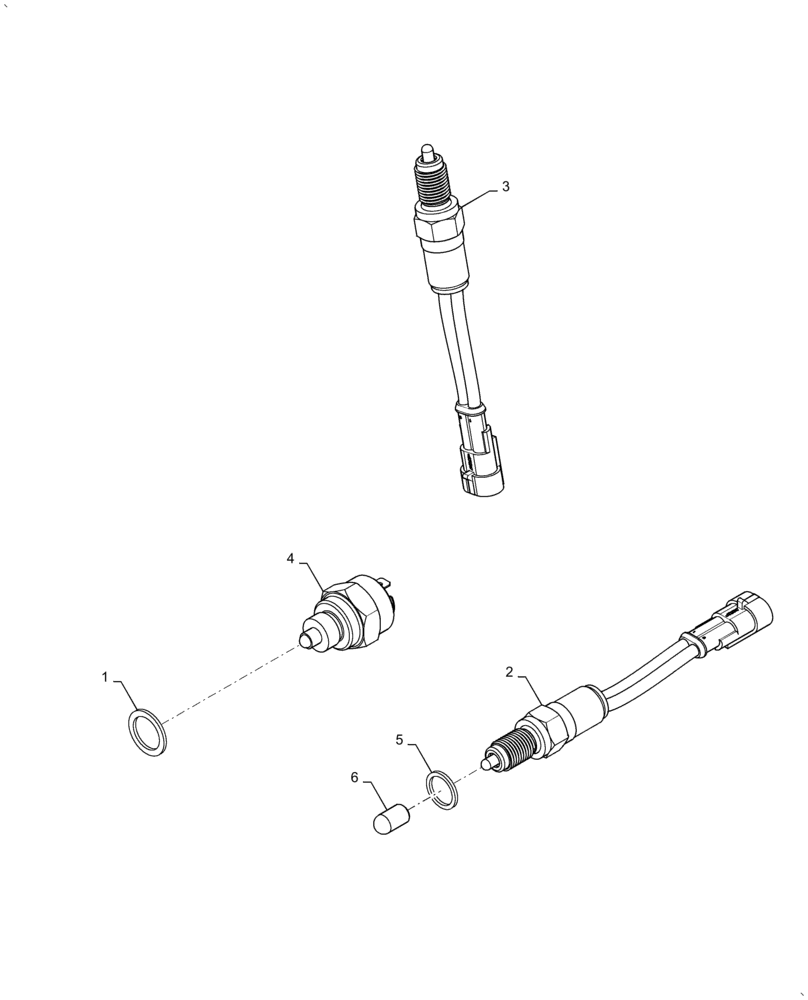 3

4

1

2

5

6