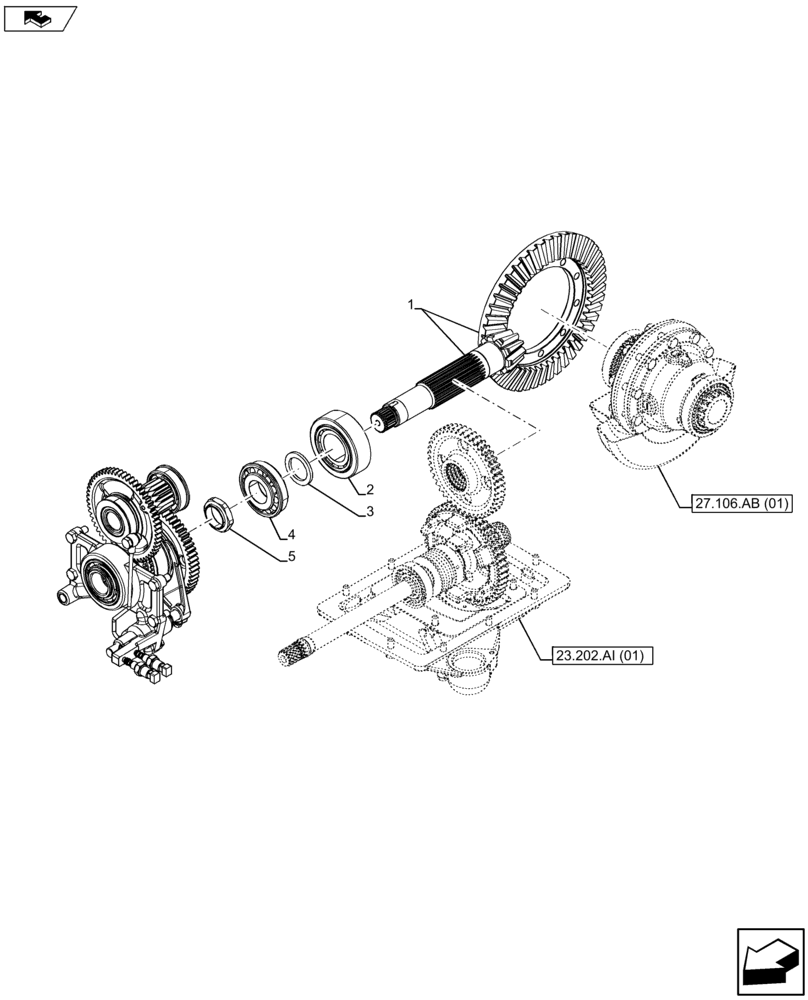 1
2
3
4
5
27.106.AB (01)
23.202.AI (01)