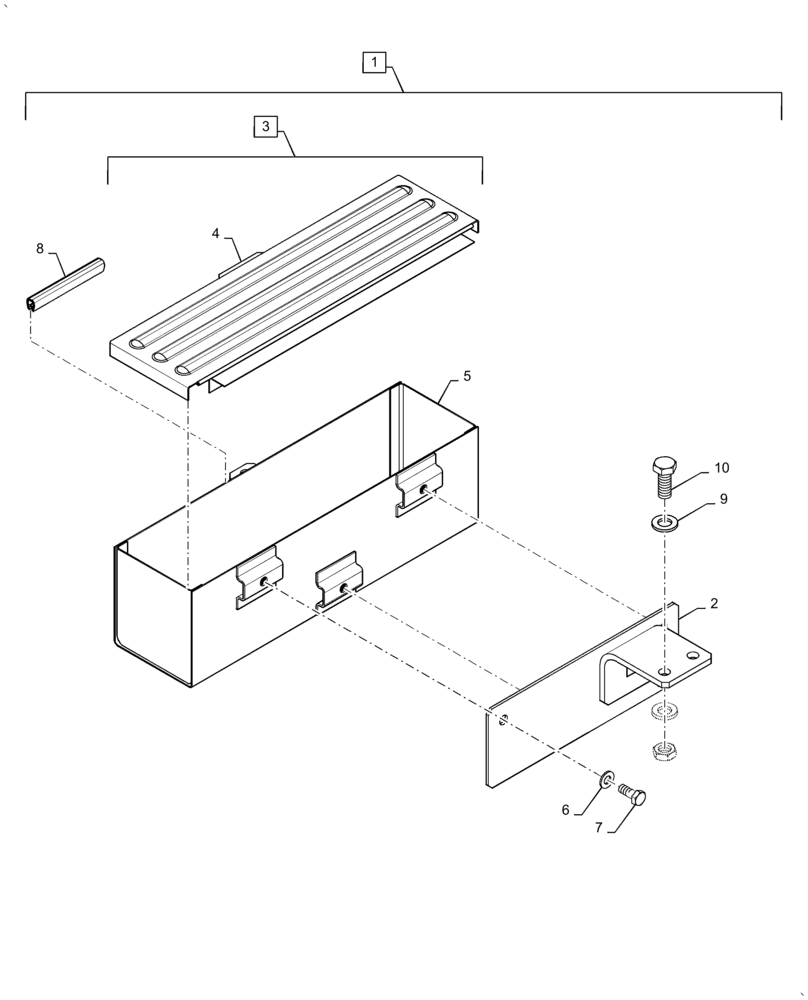 1
3
4
8
5
10
9
2
6
7