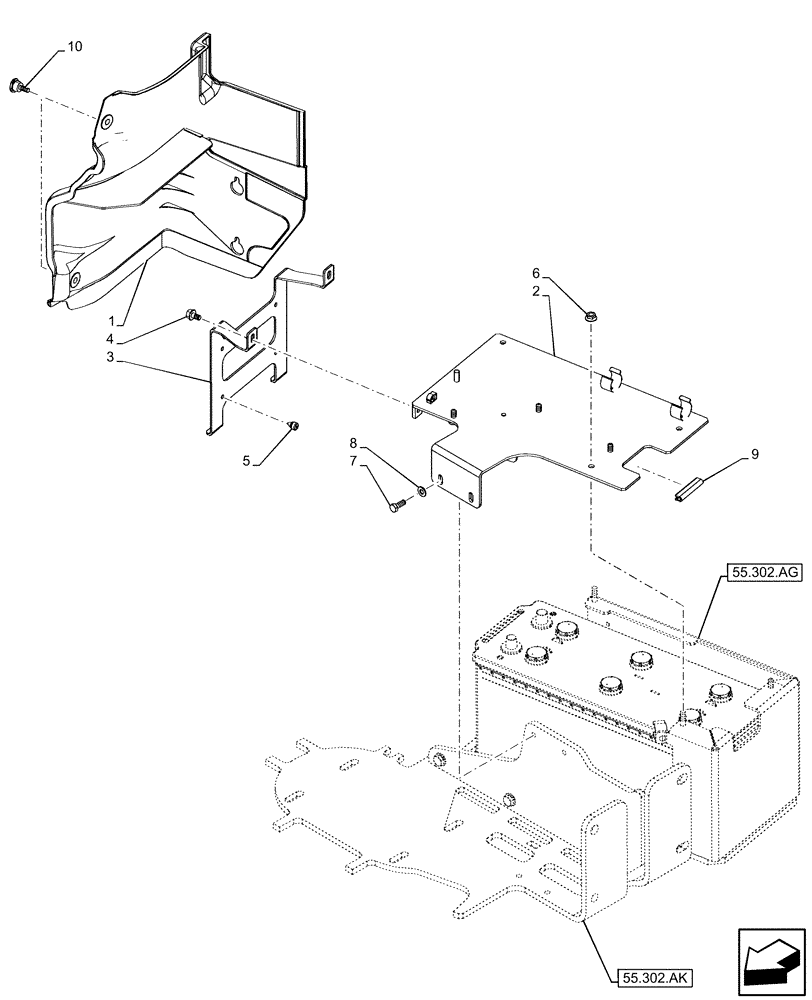 10
1
4
3
5
6
2
8
7
9
55.302.AG
55.302.AK