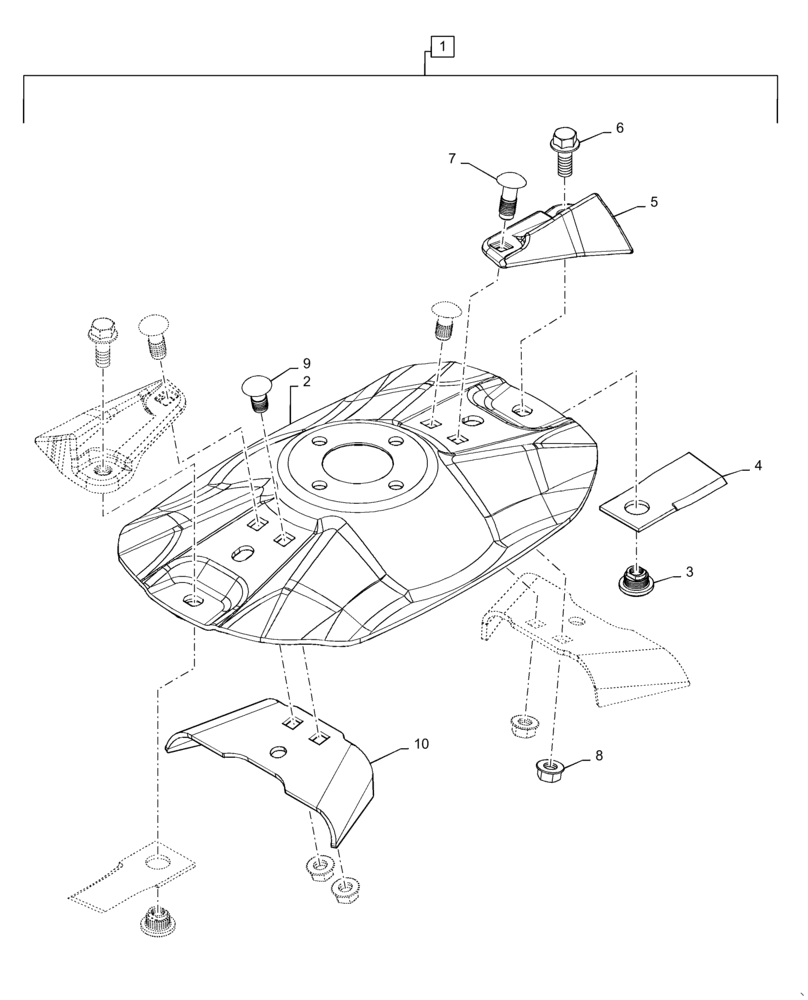 1
6
7
5
9
2
4
3
10
8