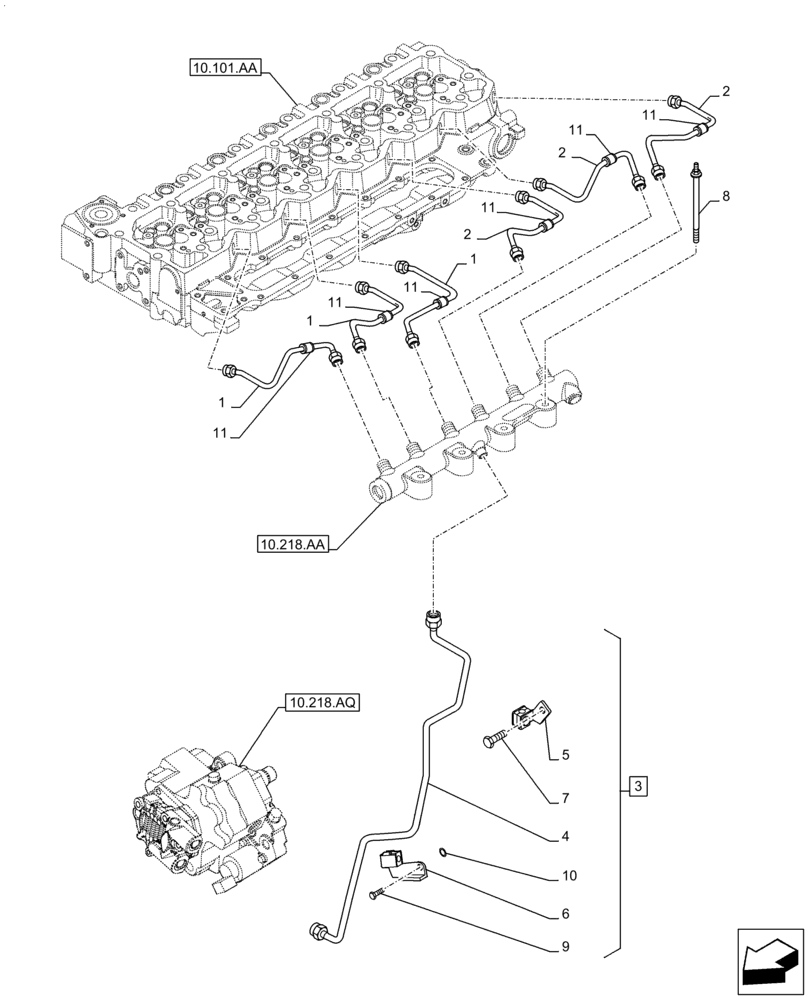 10.101.AA

2

11

11

2

8

11

2

1

11

11

1

1

11

10.218.AA

10.218.AQ

5

7

3

4

10

6

9