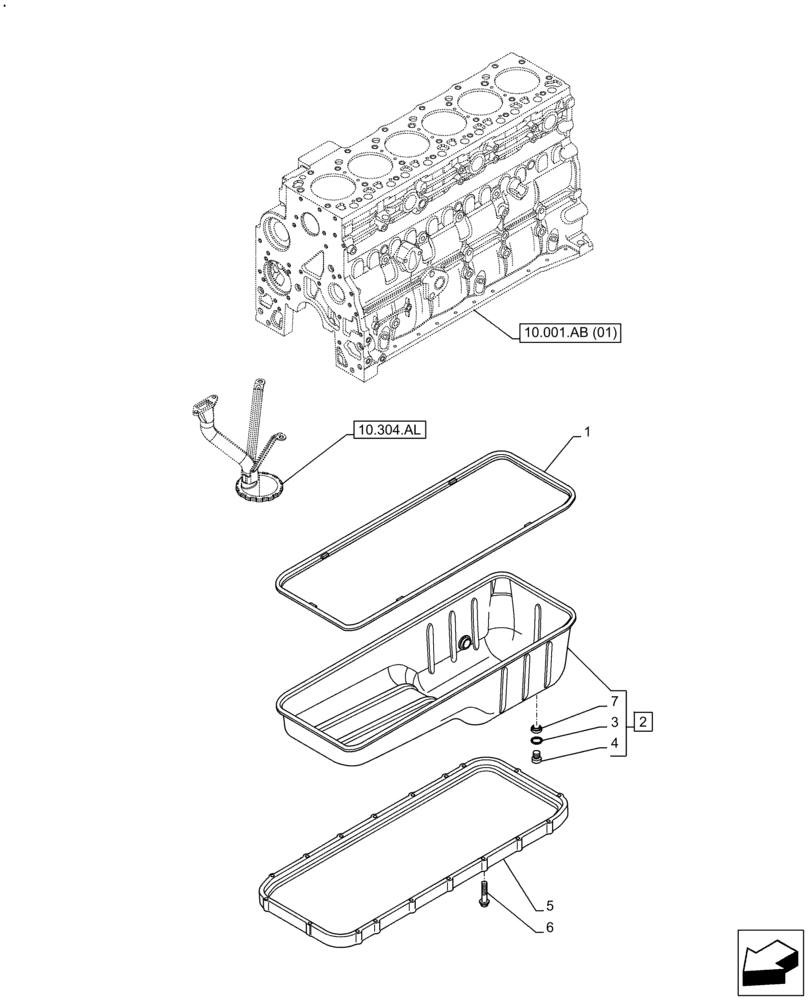 10.001.AB (01)

10.304.AL

1

7

3

2

4

5

6