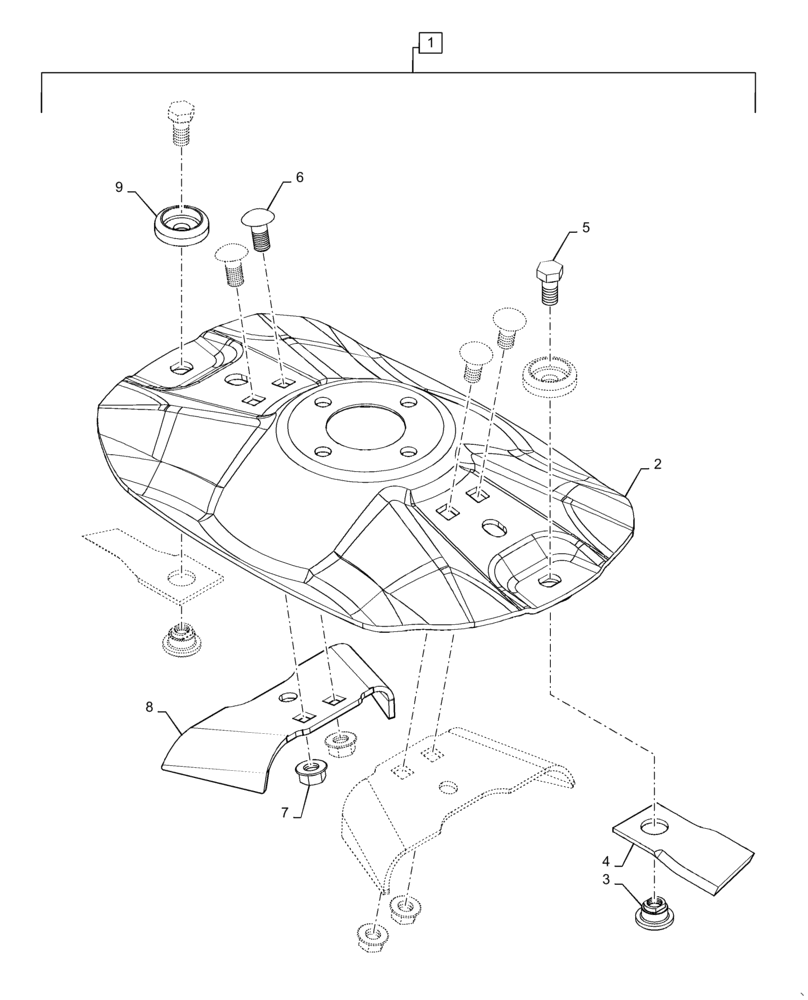 1
9
6
5
2
8
7
4
3