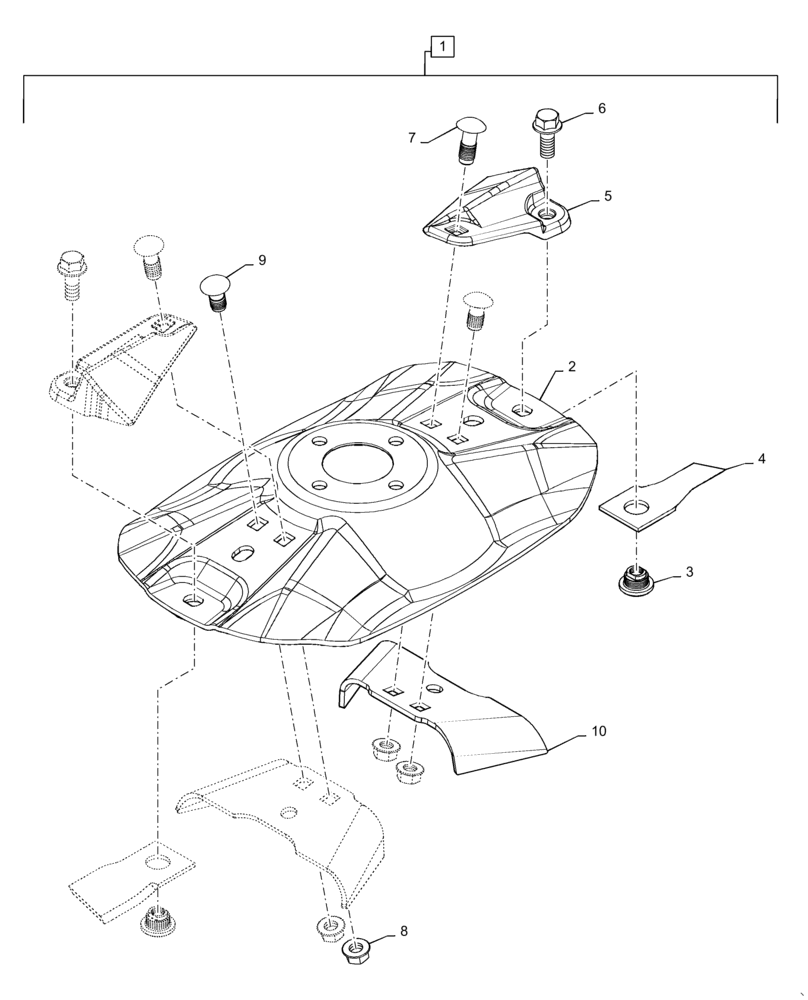 1
7
6
5
9
2
4
3
10
8