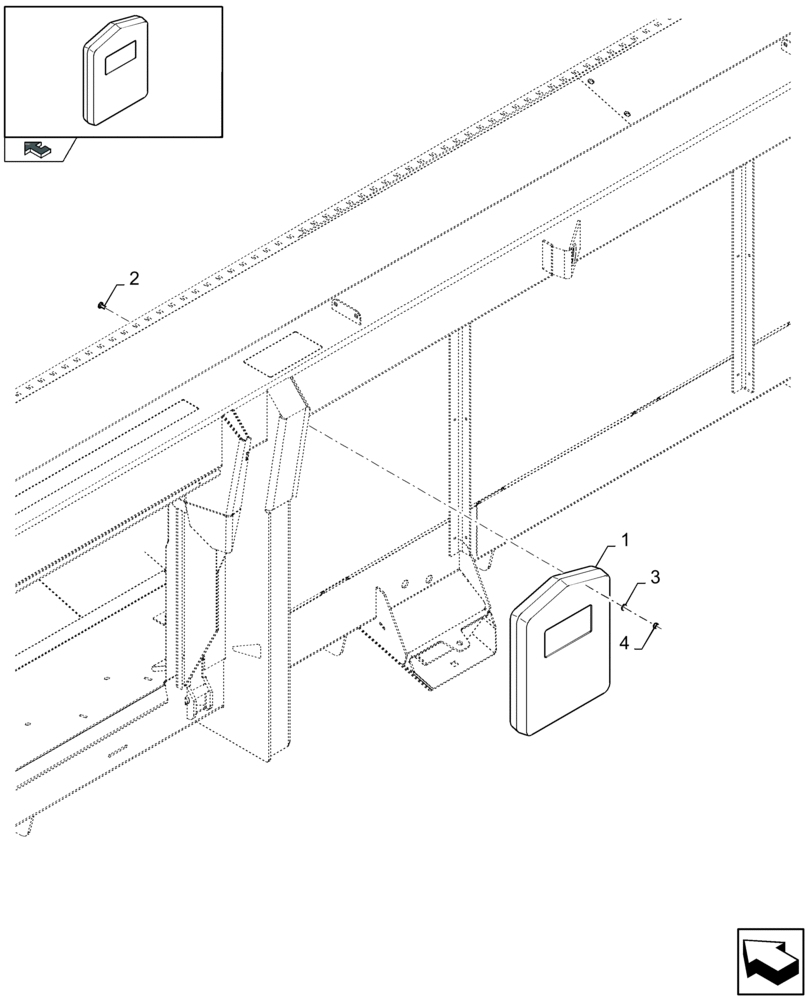 2

1

3

4