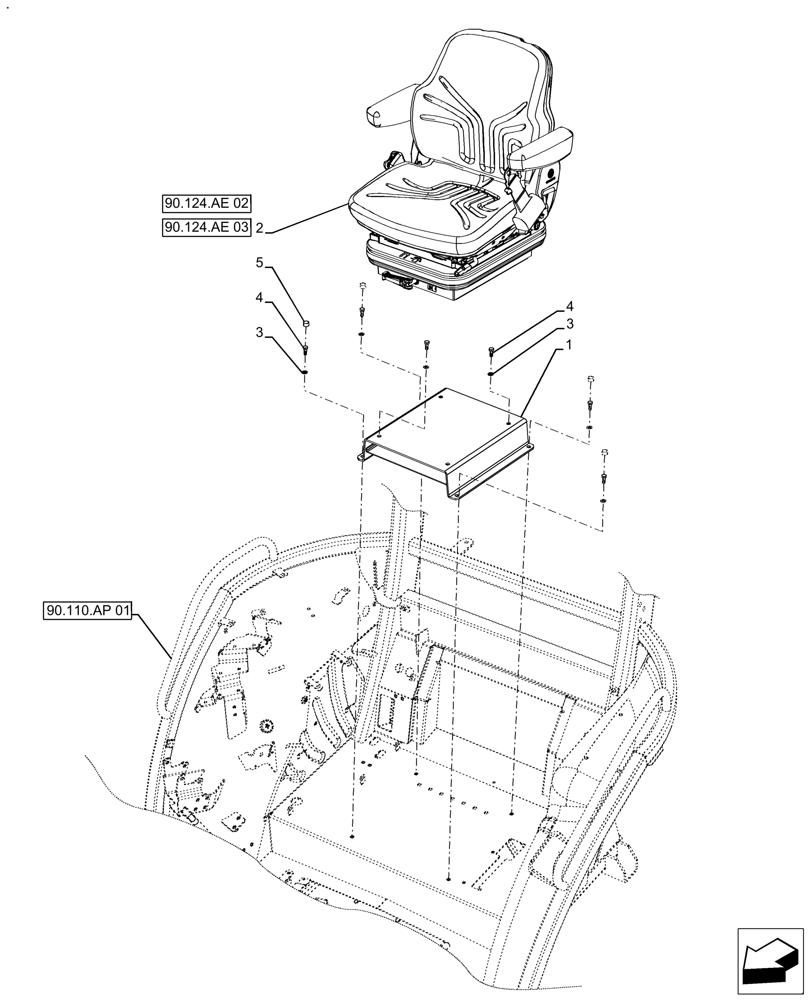 90.124.AE 02
90.124.AE 03 2
5
4
3
4
3
1
90.110.AP 01