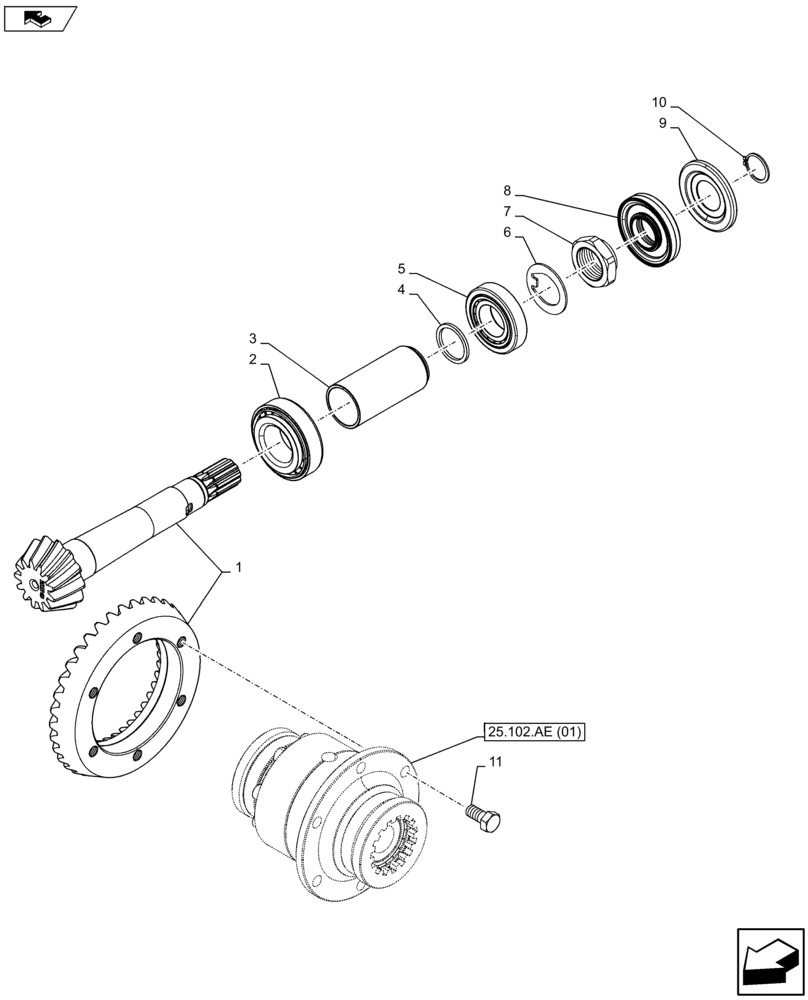 10
9
8
7
6
5
4
3
2
1
25.102.AE (01)
11