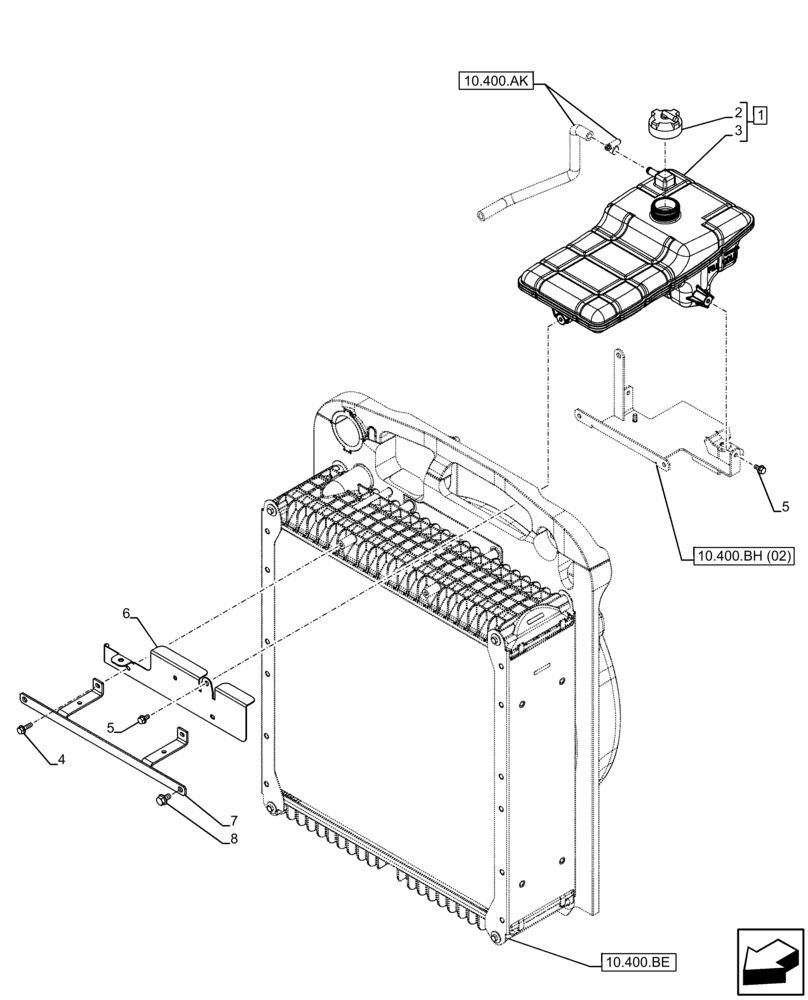 10.400.AK

2
3
1

5

10.400.BH (02)

6

5
4
7
8

10.400.BE