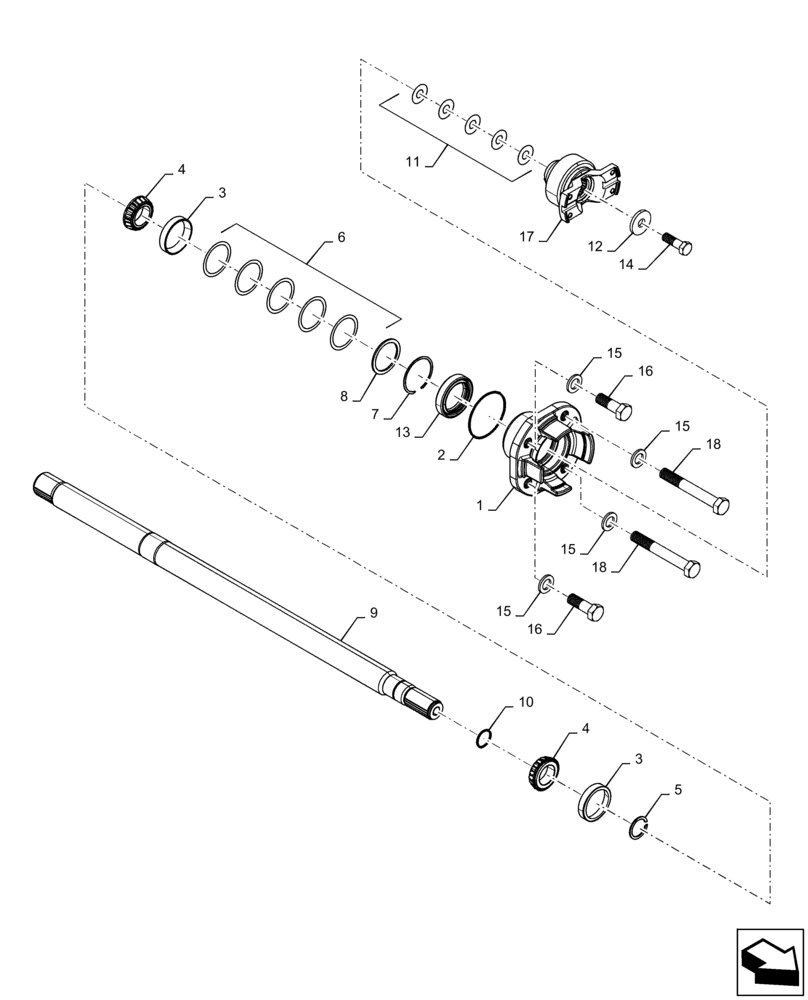 11
17
12
14
4
3
6
8
7
13
2
1
15
16
15
18
15
18
15
16
9
10
4
3
5