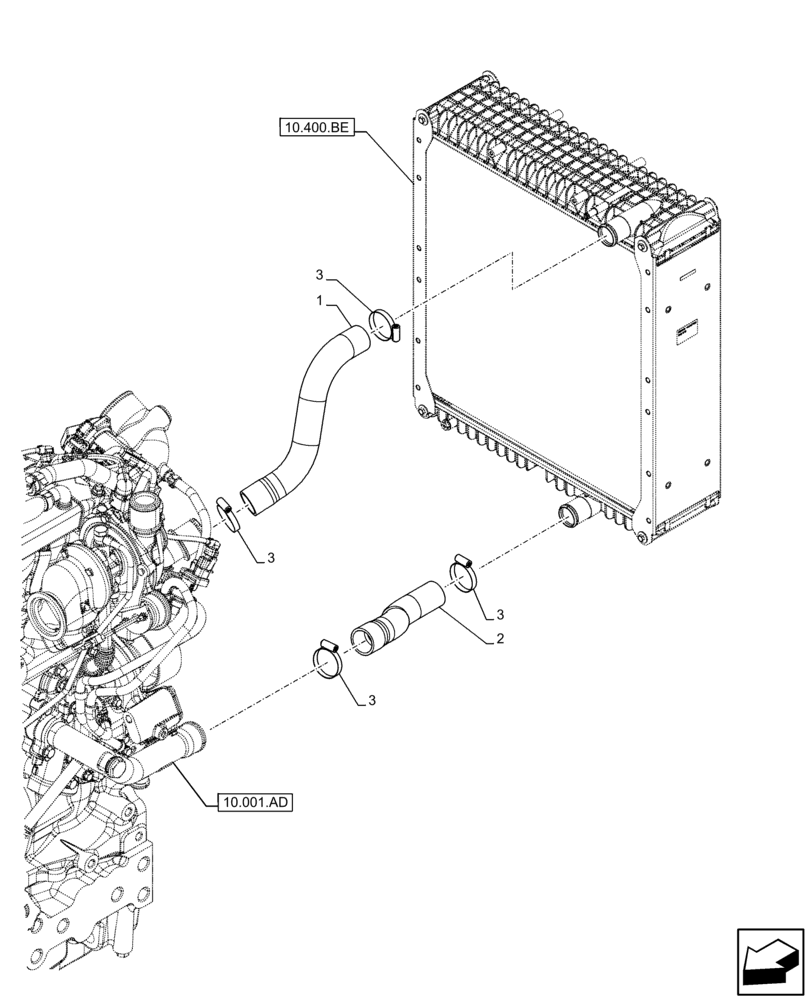 10.400.BE

3

1

3

3

2

3

10.001.AD