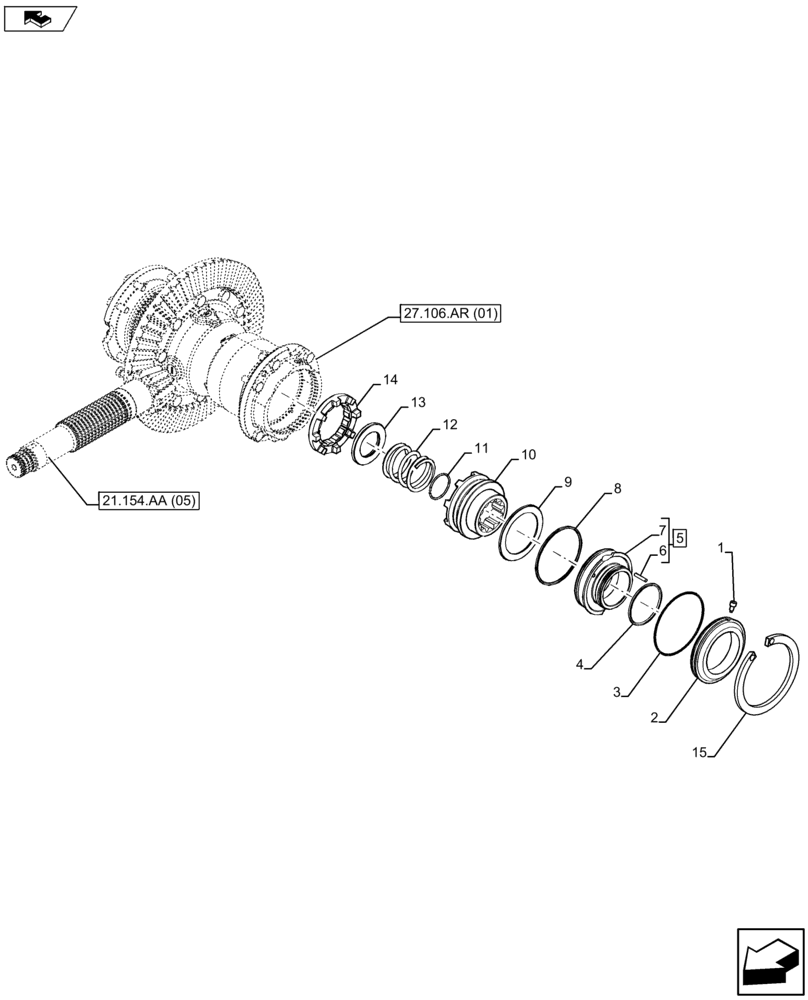 27.106.AR (01)

14

13

12

11

10

9

8

7

5

6

1

21.154.AA (05)

4

3

2

15