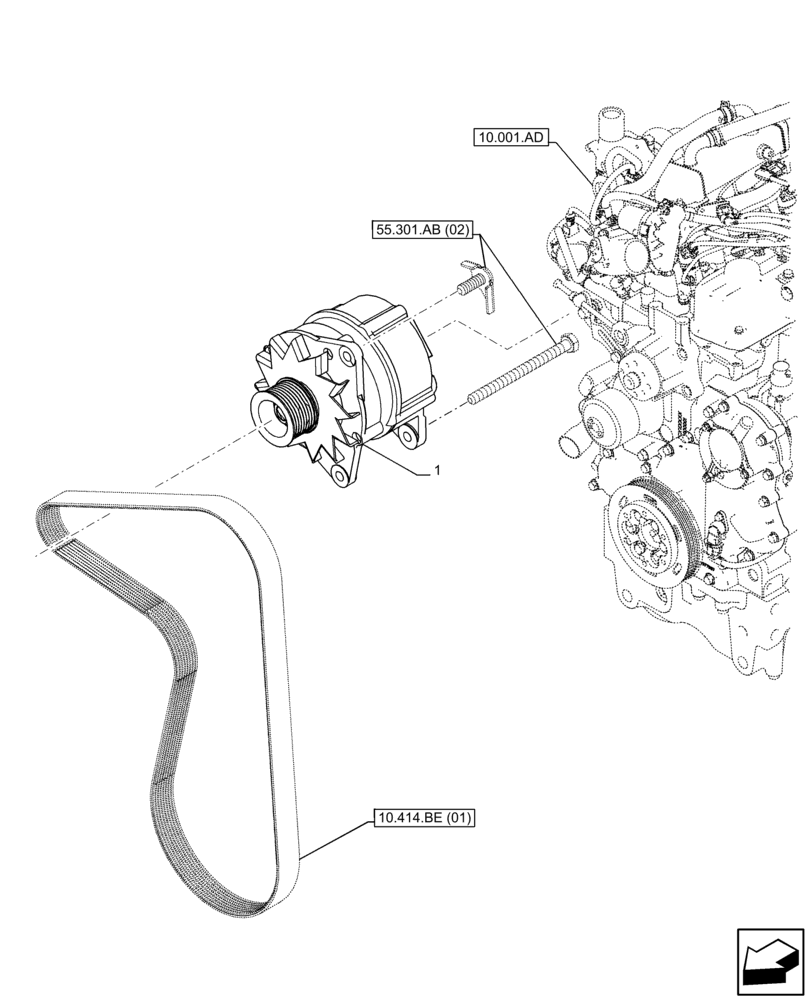 10.001.AD

55.301.AB (02)

1

10.414.BE (01)