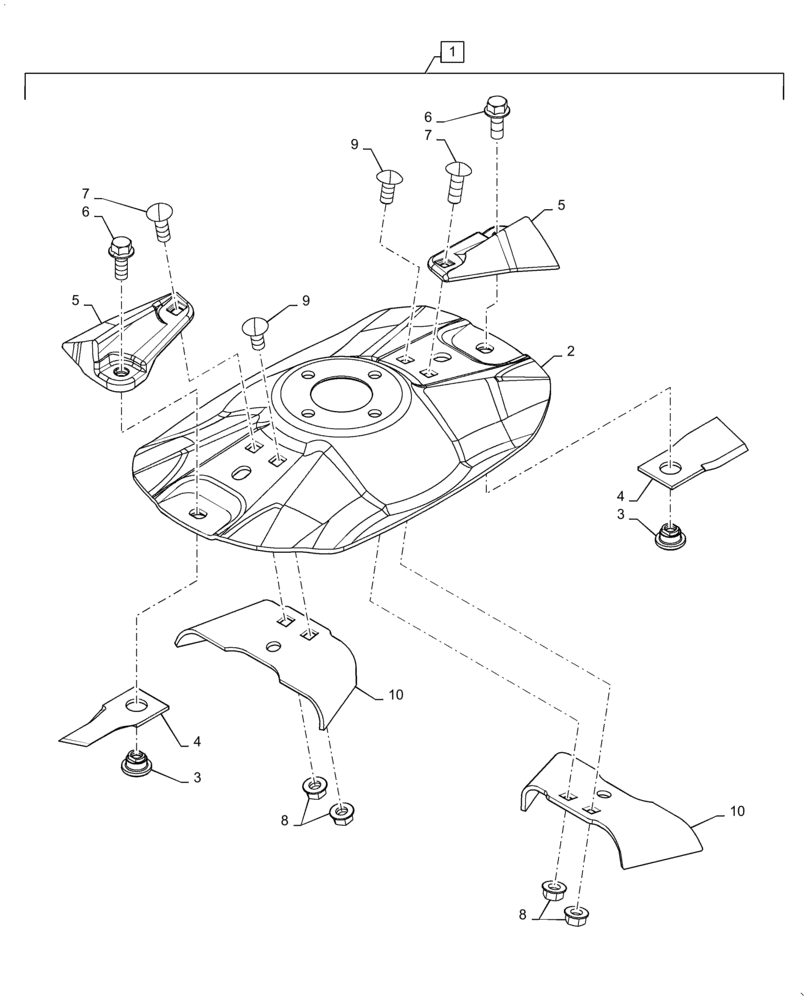 1
6
9
7
7
6
5
5
9
2
4
3
10
4
3
8
10
8