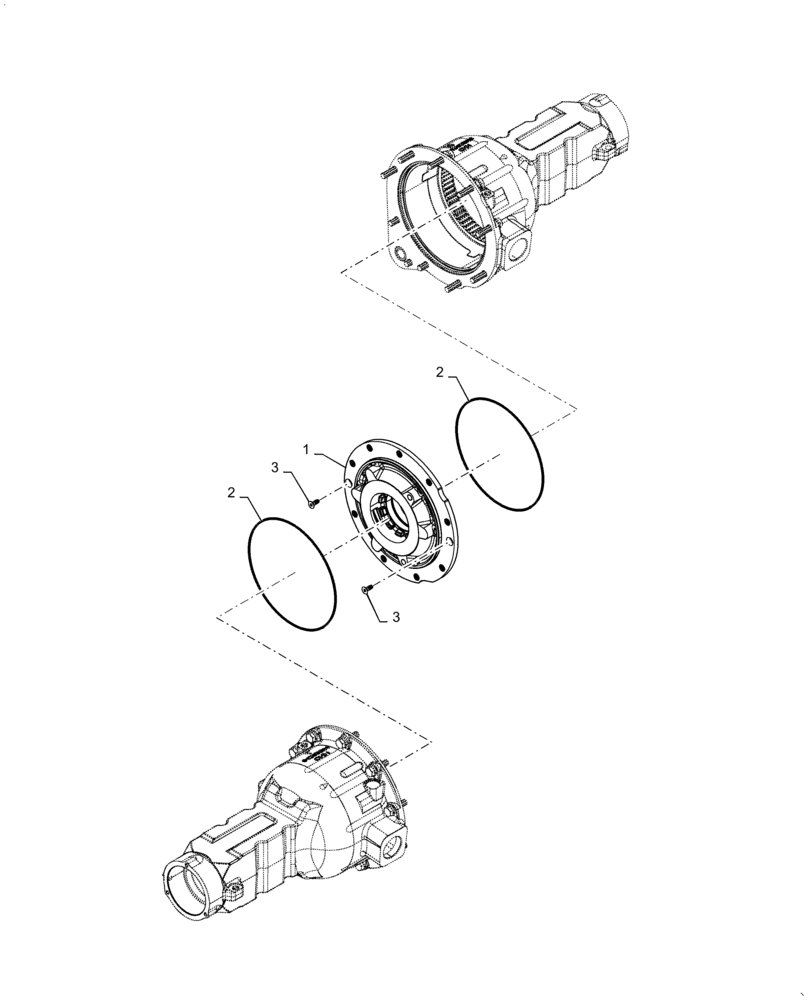 2
1
3
2
3