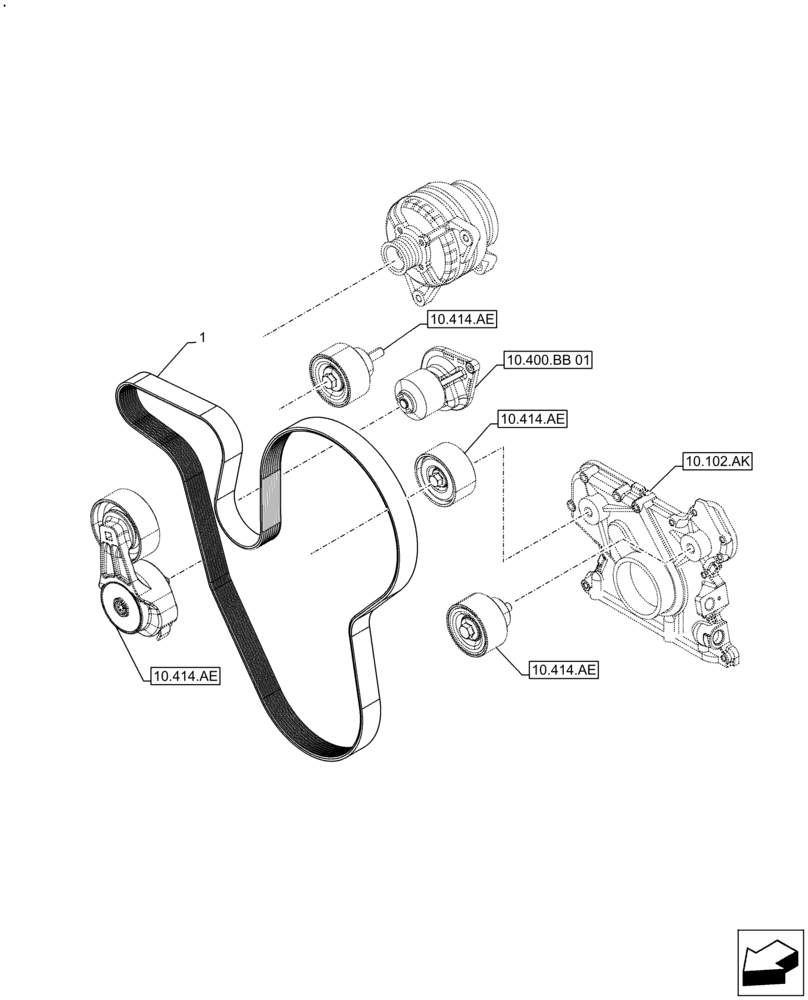 1
10.414.AE
10.400.BB 01
10.414.AE
10.102.AK
10.414.AE
10.414.AE