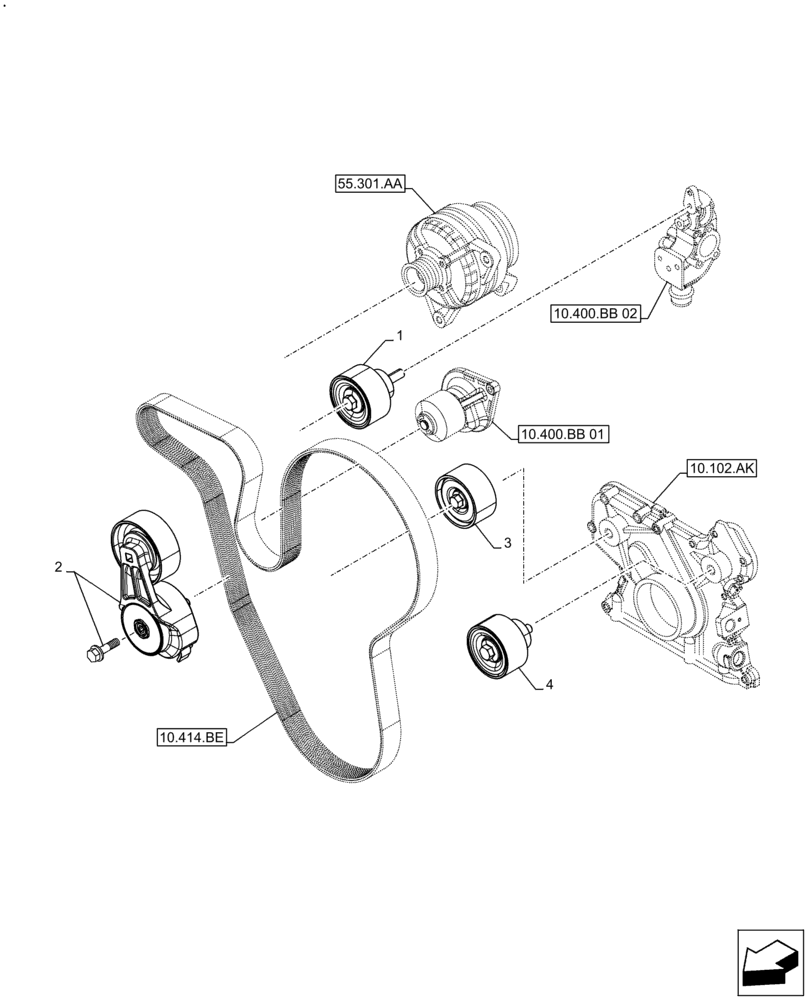 55.301.AA

10.400.BB 02

1

10.400.BB 01

10.102.AK

3

2

4

10.414.BE