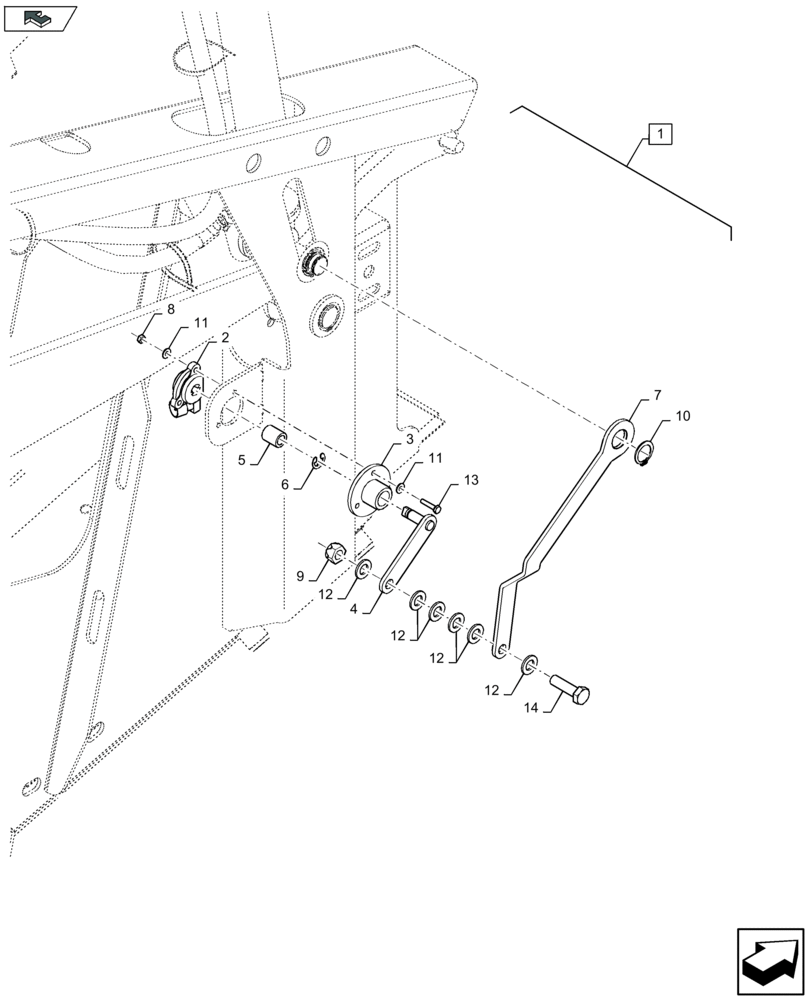 1
8
11
2
7
10
5
6
3
11
13
9
12
4
12
12
12
14