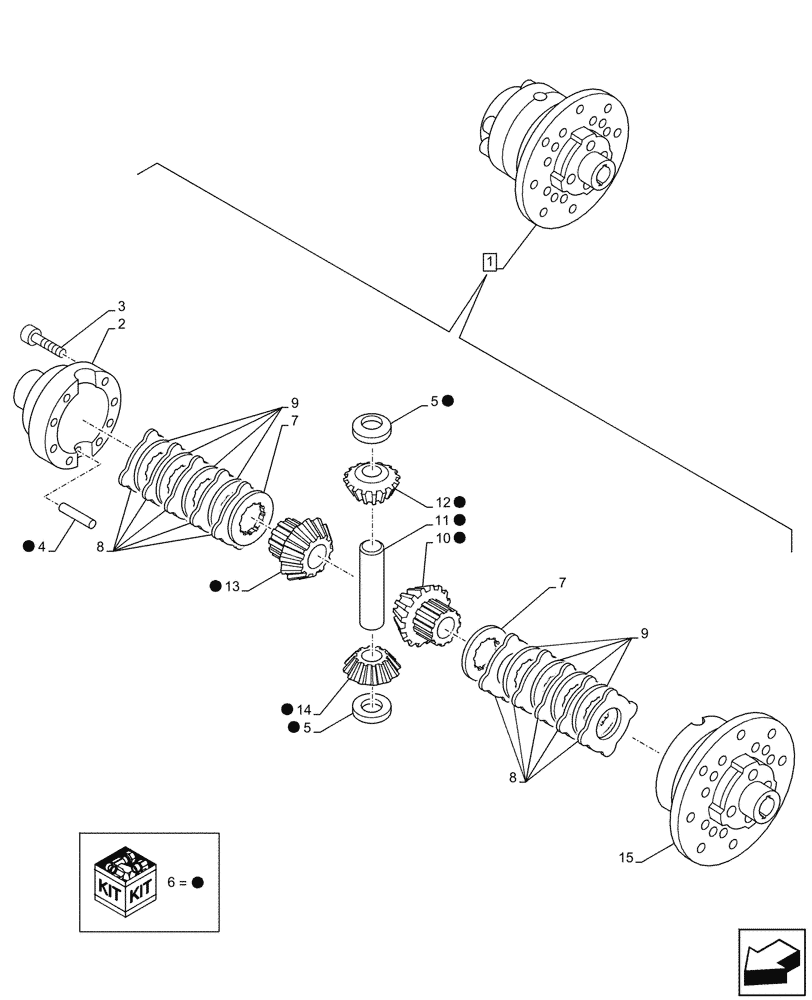 1

3
2
9
7
5 ●
12 ●
11 ●
10 ●
● 4
8
● 13
7
9
● 14
● 5
8
15
KIT KIT
6 = ●